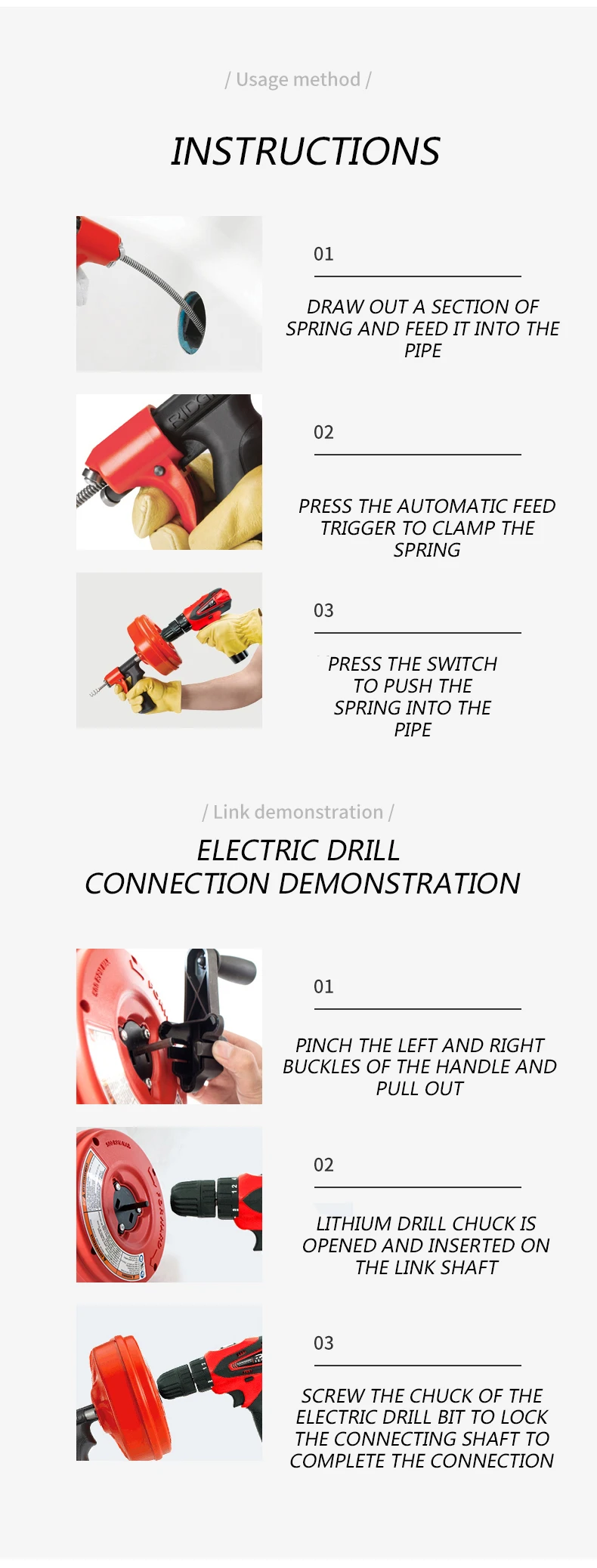 / Usage method /

INSTRUCTIONS

01

DRAW OUT A SECTION OF SPRING AND FEED IT INTO THE PIPE

02

PRESS THE AUTOMATIC FEED TRIGGER TO CLAMP THE SPRING

03

PRESS THE SWITCH TO PUSH THE SPRING INTO THE PIPE

/ Link demonstration /

ELECTRIC DRILL CONNECTION DEMONSTRATION

01

PINCH THE LEFT AND RIGHT BUCKLES OF THE HANDLE AND PULL OUT

02

LITHIUM DRILL CHUCK IS OPENED AND INSERTED ON THE LINK SHAFT

03

SCREW THE CHUCK OF THE ELECTRIC DRILL BIT TO LOCK THE CONNECTING SHAFT TO COMPLETE THE CONNECTION