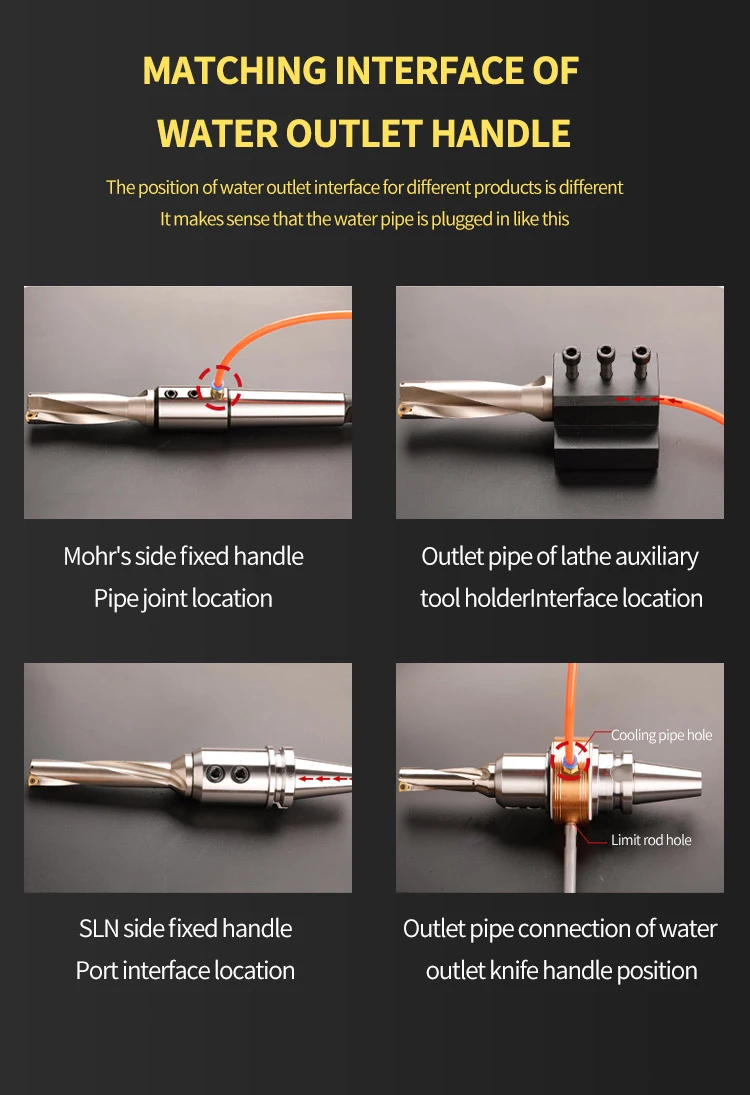 MATCHING INTERFACE OF
WATER OUTLET HANDLE

The position of water outlet interface for different products is different
It makes sense that the water pipe is plugged in like this

Mohr's side fixed handle
Pipe joint location

Outlet pipe of lathe auxiliary
tool holderInterface location

SLN side fixed handle
Port interface location

Cooling pipe hole
Limit rod hole

Outlet pipe connection of water
outlet knife handle position