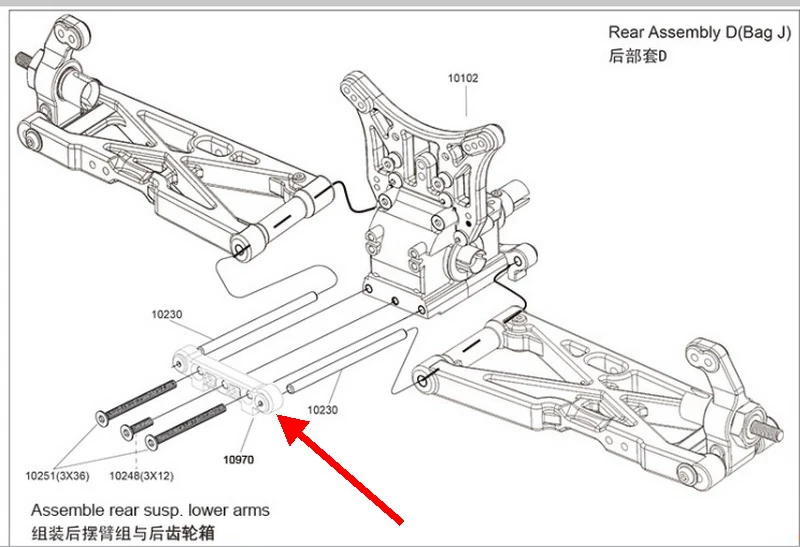 Rear Assembly D(Bag J)
后部套D

10102

10230

10230

10970

10251(3X36)

10248(3X12)

Assemble rear susp. lower arms
组装后摆臂组与后齿轮箱