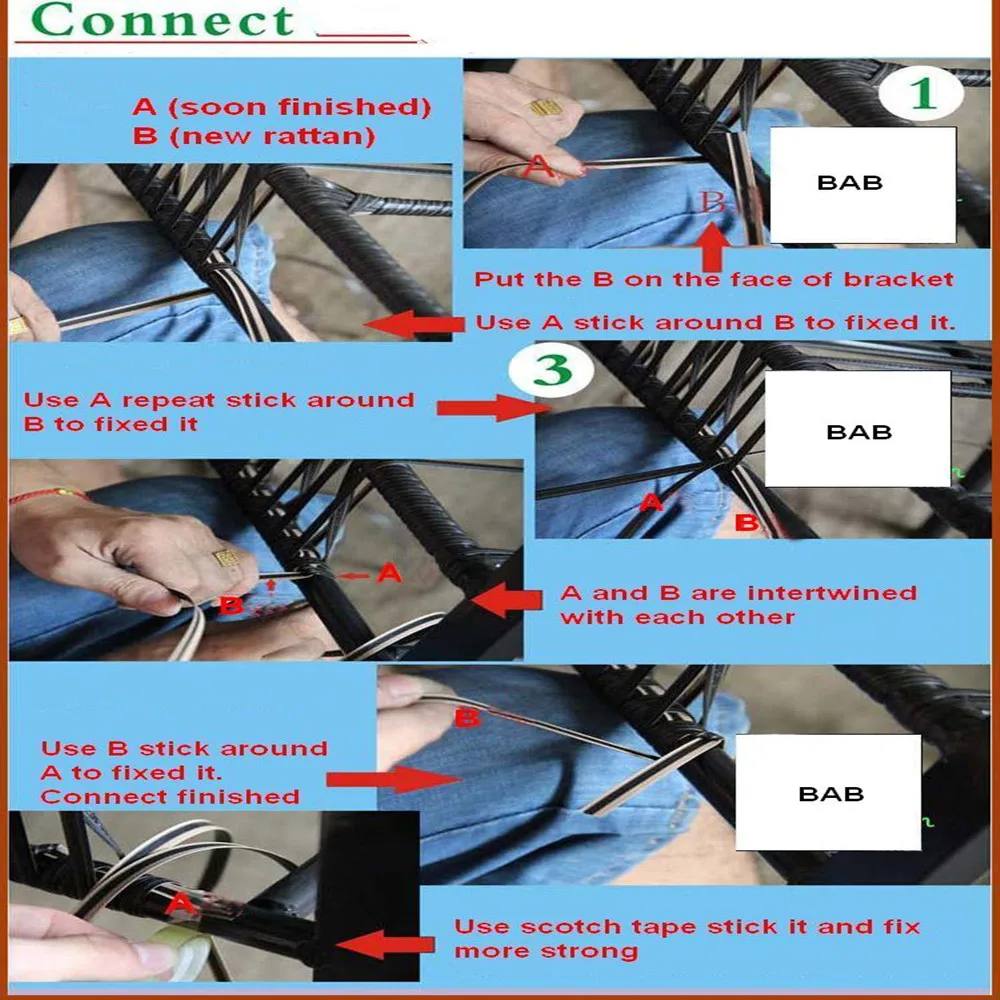 Connect

A (soon finished)
B (new rattan)

1

A

B

BAB

Put the B on the face of bracket

Use A stick around B to fixed it.

3

Use A repeat stick around B to fixed it

BAB

A

B

B

A

A and B are intertwined with each other

B

Use B stick around A to fixed it. Connect finished

BAB

A

Use scotch tape stick it and fix more strong