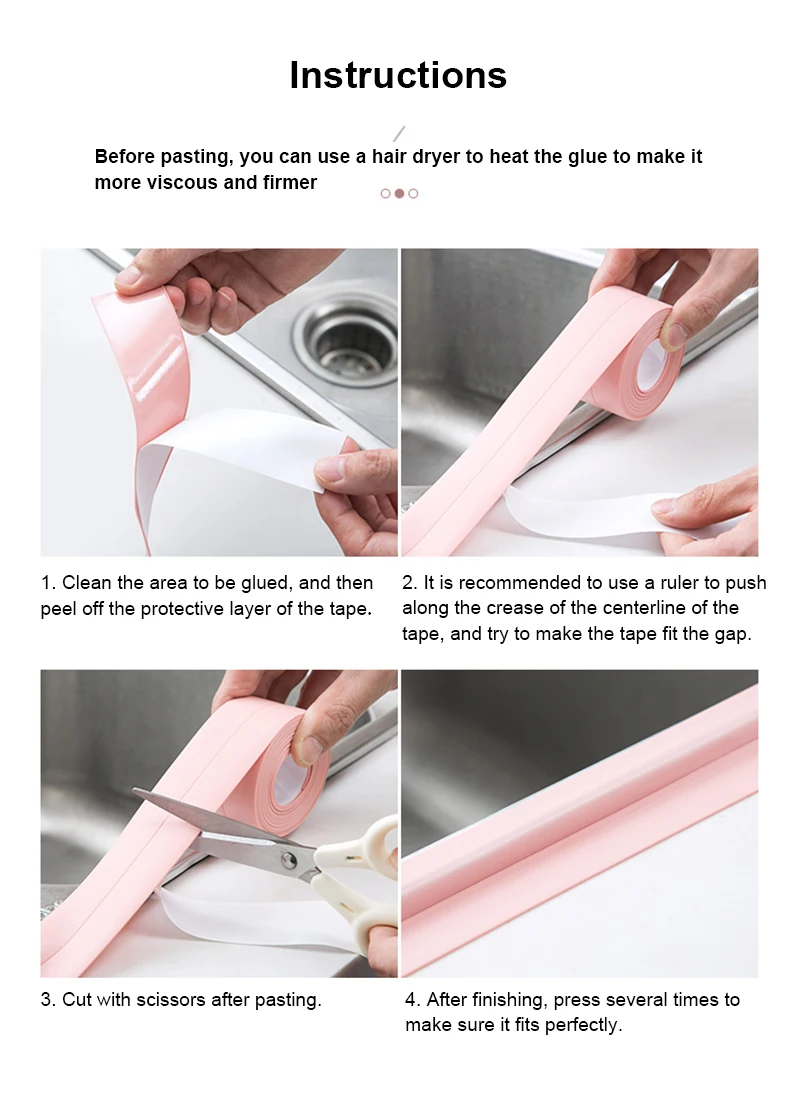 Instructions

Before pasting, you can use a hair dryer to heat the glue to make it more viscous and firmer

1. Clean the area to be glued, and then peel off the protective layer of the tape.

2. It is recommended to use a ruler to push along the crease of the centerline of the tape, and try to make the tape fit the gap.

3. Cut with scissors after pasting.

4. After finishing, press several times to make sure it fits perfectly.