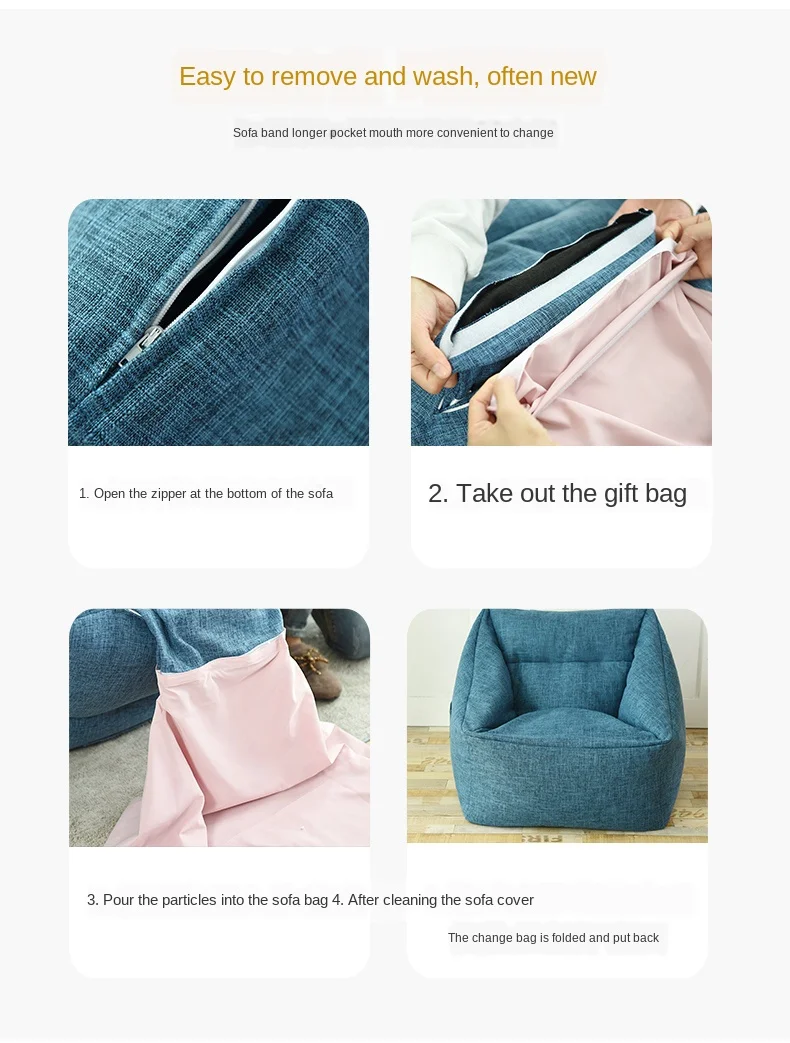 Easy to remove and wash, often new

Sofa band longer pocket mouth more convenient to change

1. Open the zipper at the bottom of the sofa

2. Take out the gift bag

3. Pour the particles into the sofa bag 4. After cleaning the sofa cover

The change bag is folded and put back