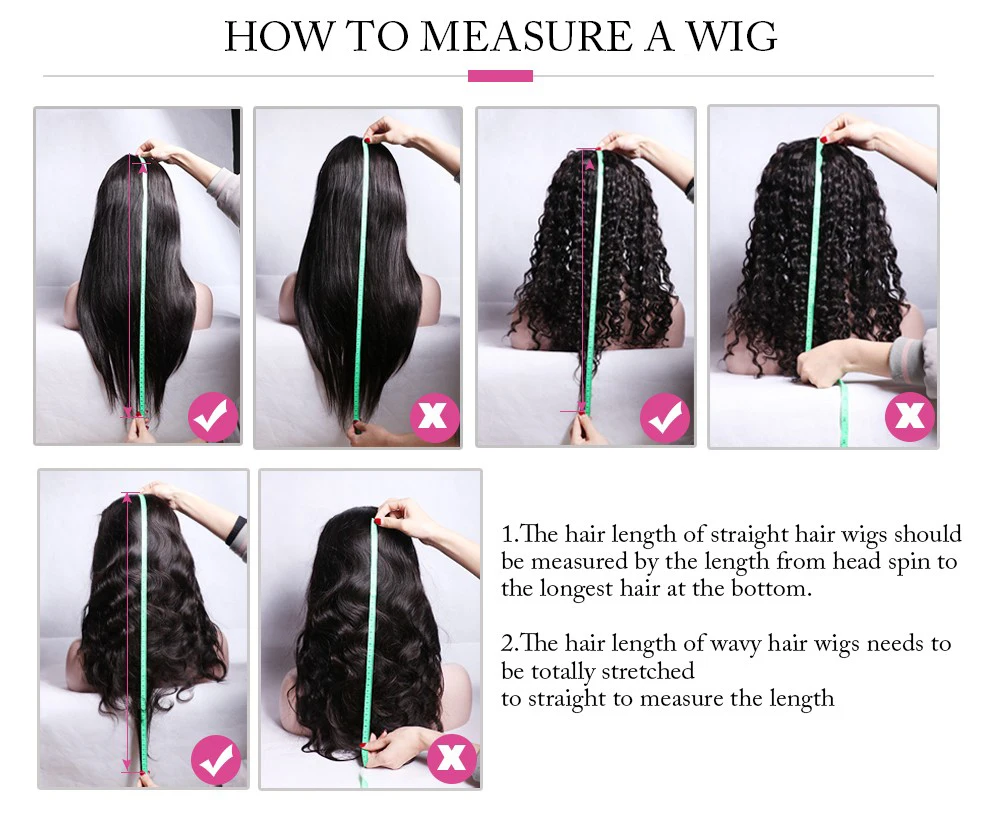 HOW TO MEASURE A WIG

1.The hair length of straight hair wigs should be measured by the length from head spin to the longest hair at the bottom.

2.The hair length of wavy hair wigs needs to be totally stretched
to straight to measure the length