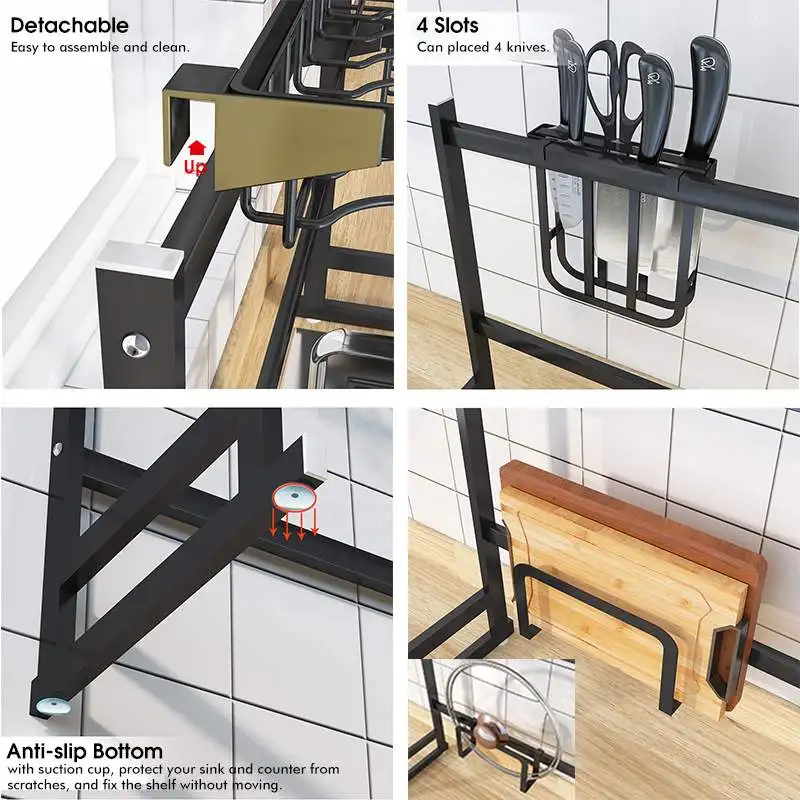 Detachable
Easy to assemble and clean.

Up

4 Slots
Can placed 4 knives.

Anti-slip Bottom
with suction cup, protect your sink and counter from scratches, and fix the shelf without moving.