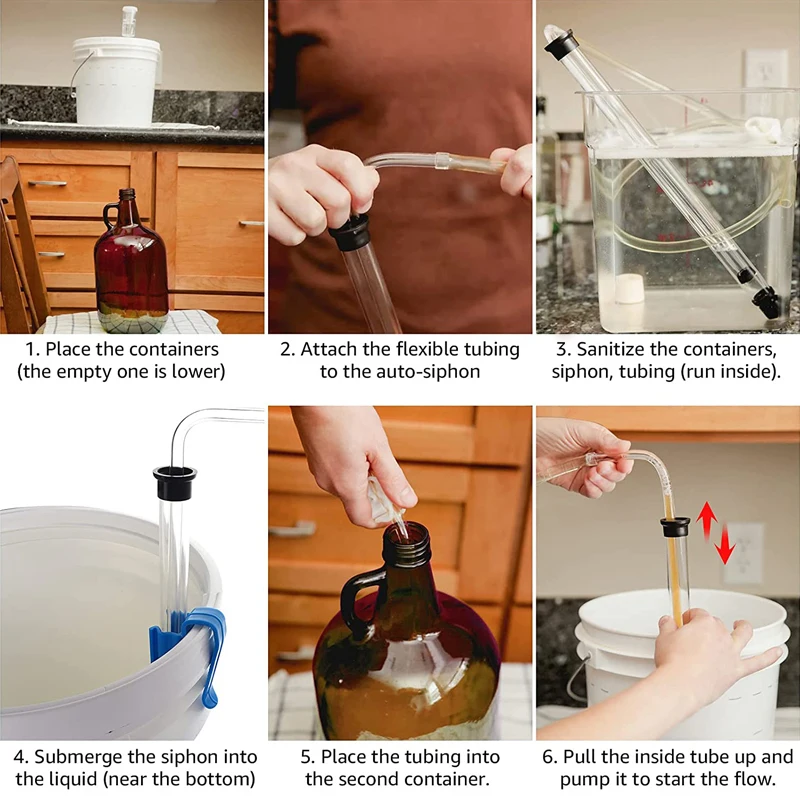 1. Place the containers (the empty one is lower)

2. Attach the flexible tubing to the auto-siphon

3. Sanitize the containers, siphon, tubing (run inside).

4. Submerge the siphon into the liquid (near the bottom)

5. Place the tubing into the second container.

6. Pull the inside tube up and pump it to start the flow.