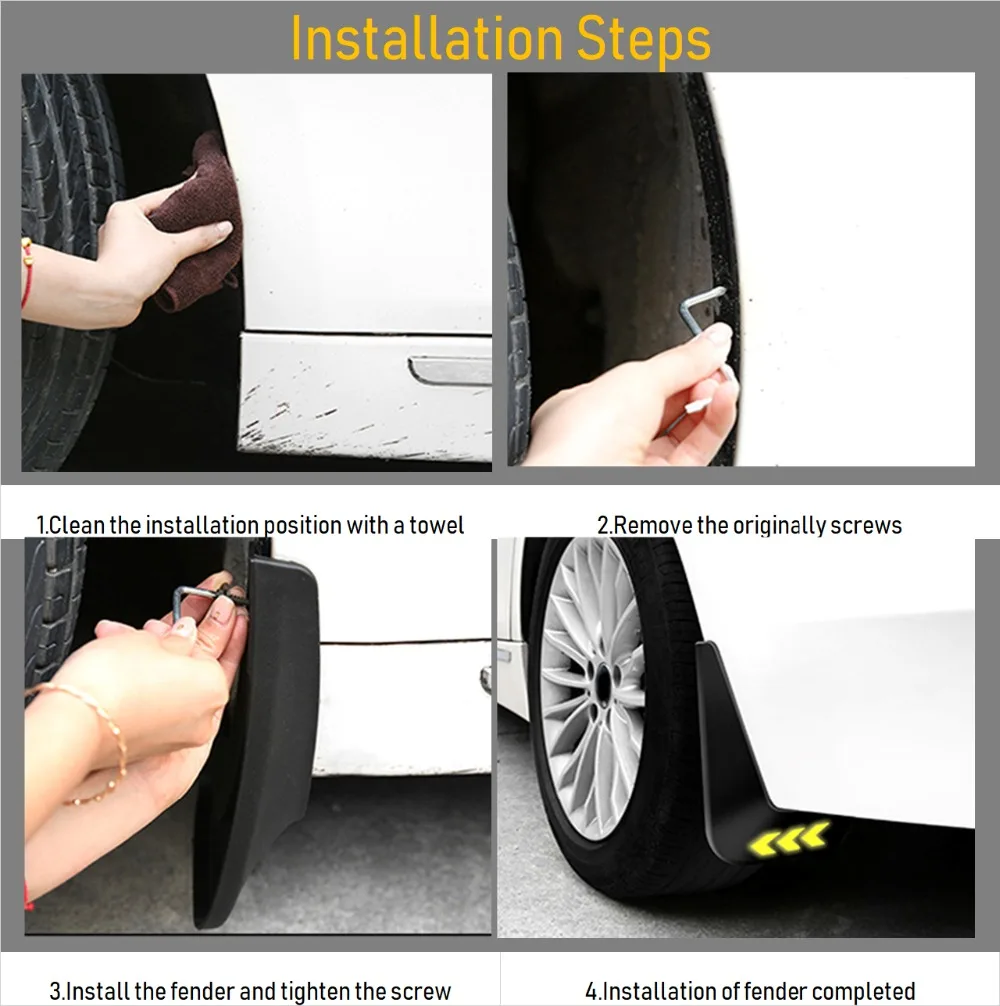 Installation Steps

1.Clean the installation position with a towel

2.Remove the originally screws

3.Install the fender and tighten the screw

4.Installation of fender completed