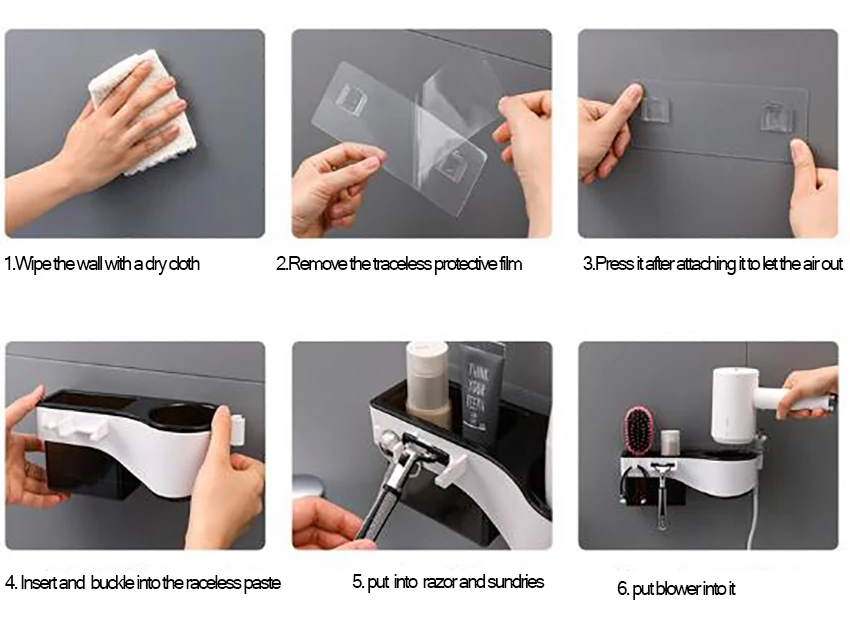 1.Wipe the wall with a dry cloth

2.Remove the traceless protective film

3.Press it after attaching it to let the air out

THINK YOUR TEETH

4. Insert and buckle into the raceless paste

5. put into razor and sundries

6. put blower into it