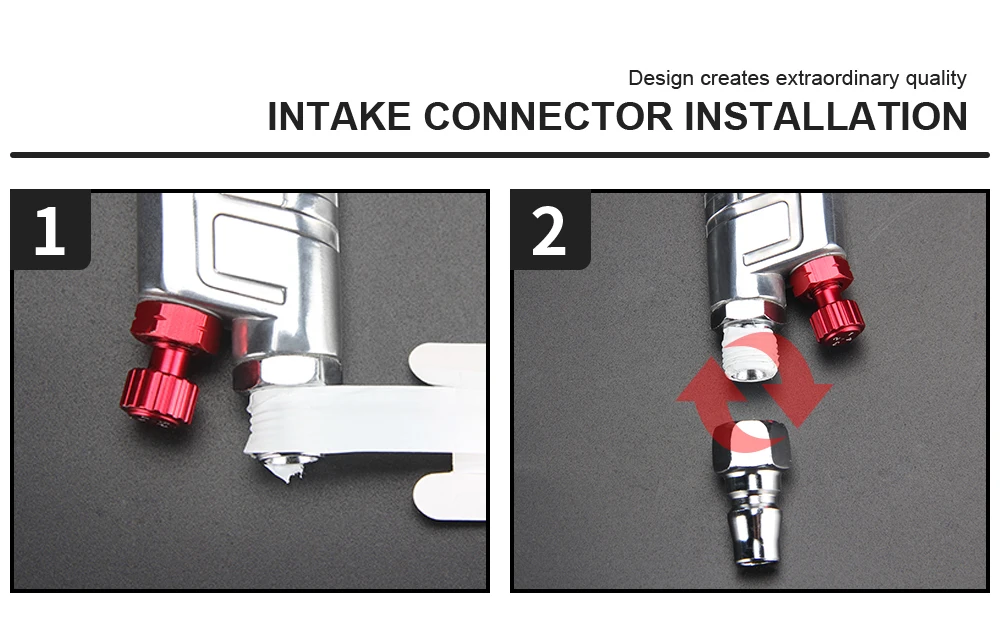 Design creates extraordinary quality

INTAKE CONNECTOR INSTALLATION

1

2