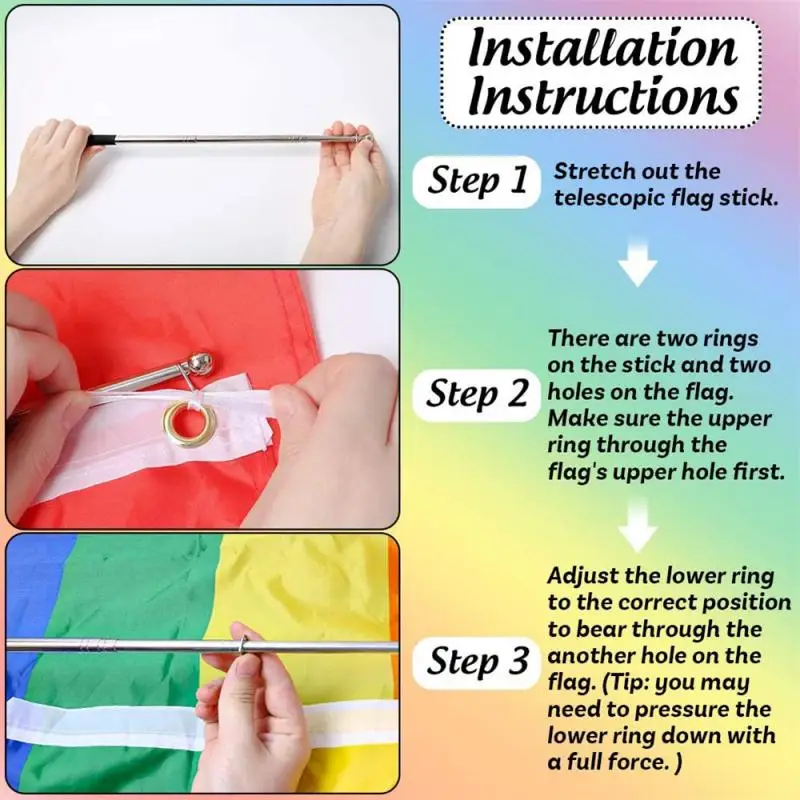 Installation Instructions

Step 1 Stretch out the telescopic flag stick.

Step 2 There are two rings on the stick and two holes on the flag. Make sure the upper ring through the flag's upper hole first.

Step 3 Adjust the lower ring to the correct position to bear through the another hole on the flag. (Tip: you may need to pressure the lower ring down with a full force. )