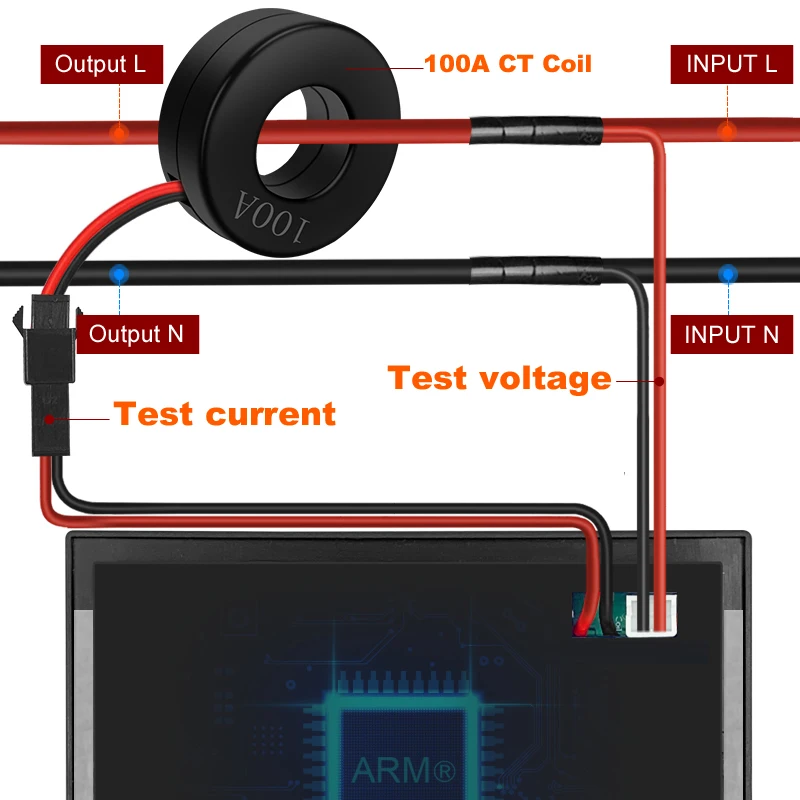 Output L

100A CT Coil

INPUT L

100A

Output N

INPUT N

Test voltage

Test current

ARM®