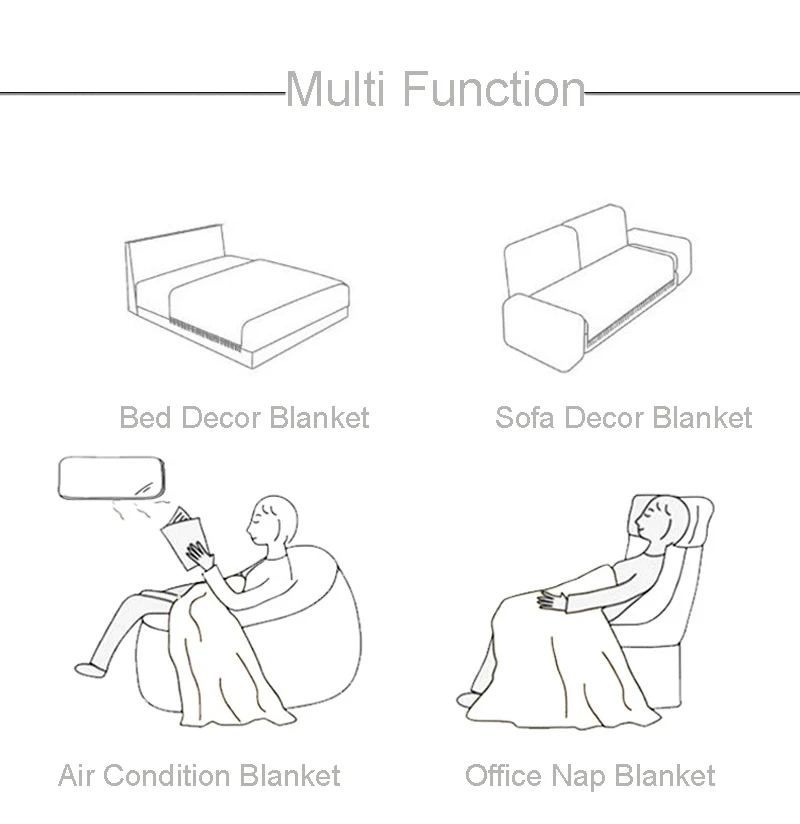 Multi Function

Bed Decor Blanket

Sofa Decor Blanket

Air Condition Blanket

Office Nap Blanket