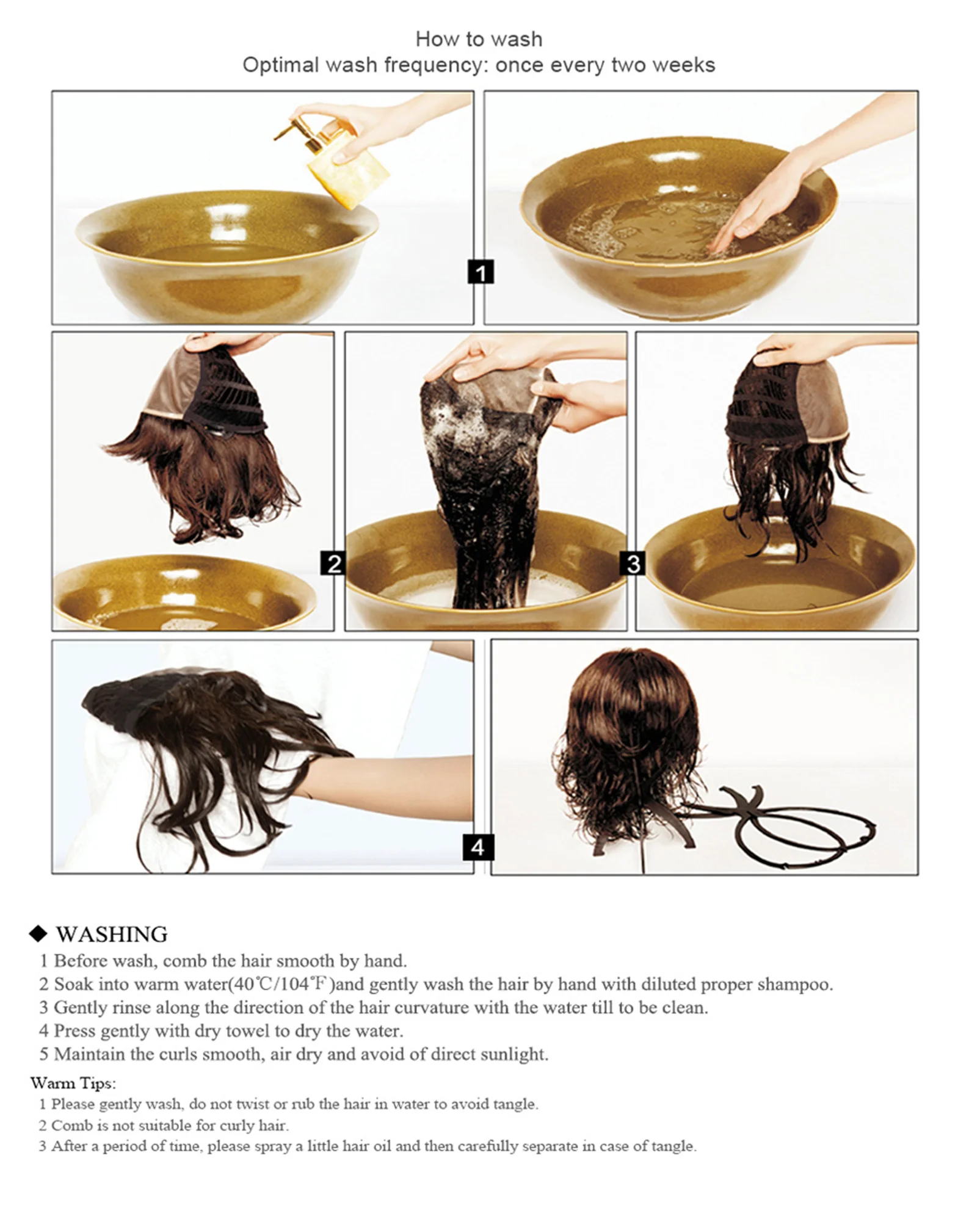 How to wash
Optimal wash frequency: once every two weeks

1

2

3

4

◆ WASHING
1 Before wash, comb the hair smooth by hand.
2 Soak into warm water(40℃/104℉)and gently wash the hair by hand with diluted proper shampoo.
3 Gently rinse along the direction of the hair curvature with the water till to be clean.
4 Press gently with dry towel to dry the water.
5 Maintain the curls smooth, air dry and avoid of direct sunlight.

Warm Tips:
1 Please gently wash, do not twist or rub the hair in water to avoid tangle.
2 Comb is not suitable for curly hair.
3 After a period of time, please spray a little hair oil and then carefully separate in case of tangle.