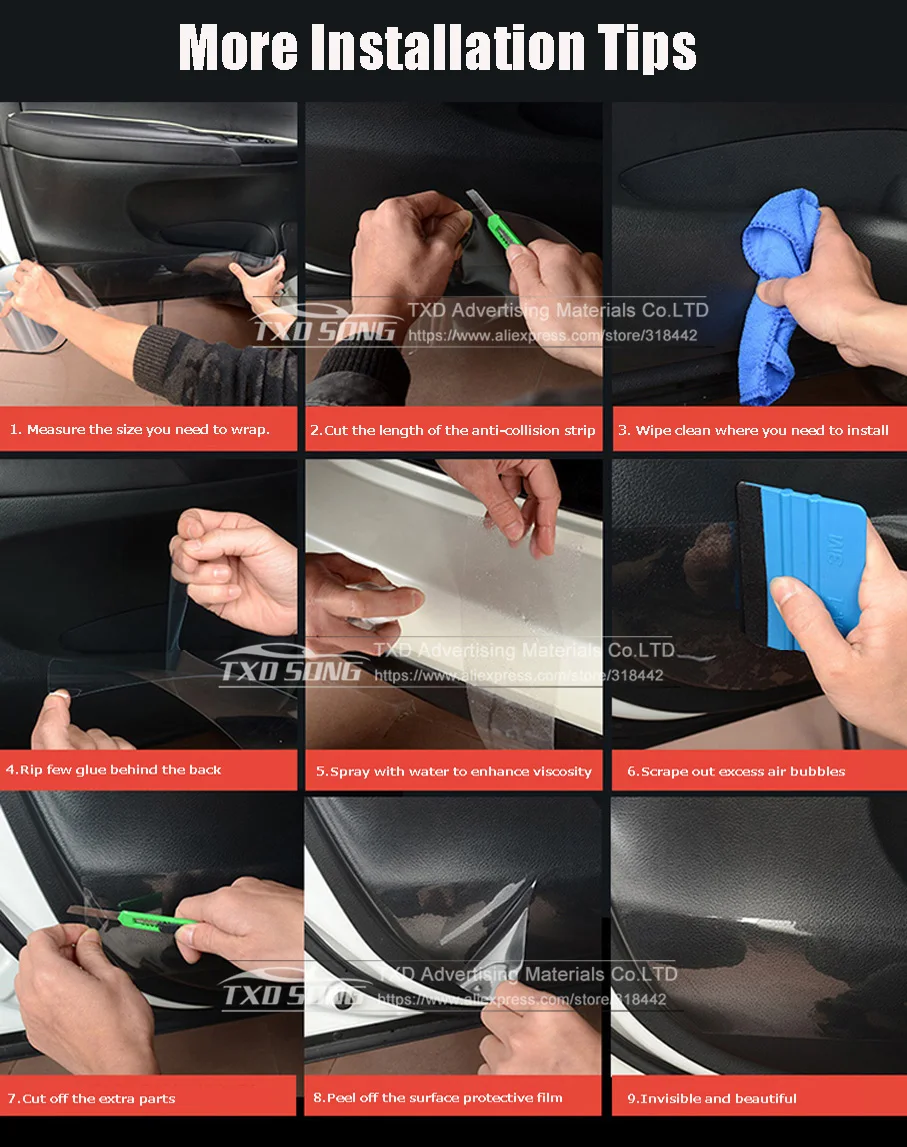 More Installation Tips

TXD SONG
TXD Advertising Materials Co.LTD
https://www.aliexpress.com/store/318442

1. Measure the size you need to wrap.

2.Cut the length of the anti-collision strip

3. Wipe clean where you need to install

TXD SONG
TXD Advertising Materials Co.LTD
https://www.aliexpress.com/store/318442

4.Rip few glue behind the back

5.Spray with water to enhance viscosity

6.Scrape out excess air bubbles

TXD SONG
TXD Advertising Materials Co.LTD
https://www.aliexpress.com/store/318442

7.Cut off the extra parts

8.Peel off the surface protective film

9.Invisible and beautiful