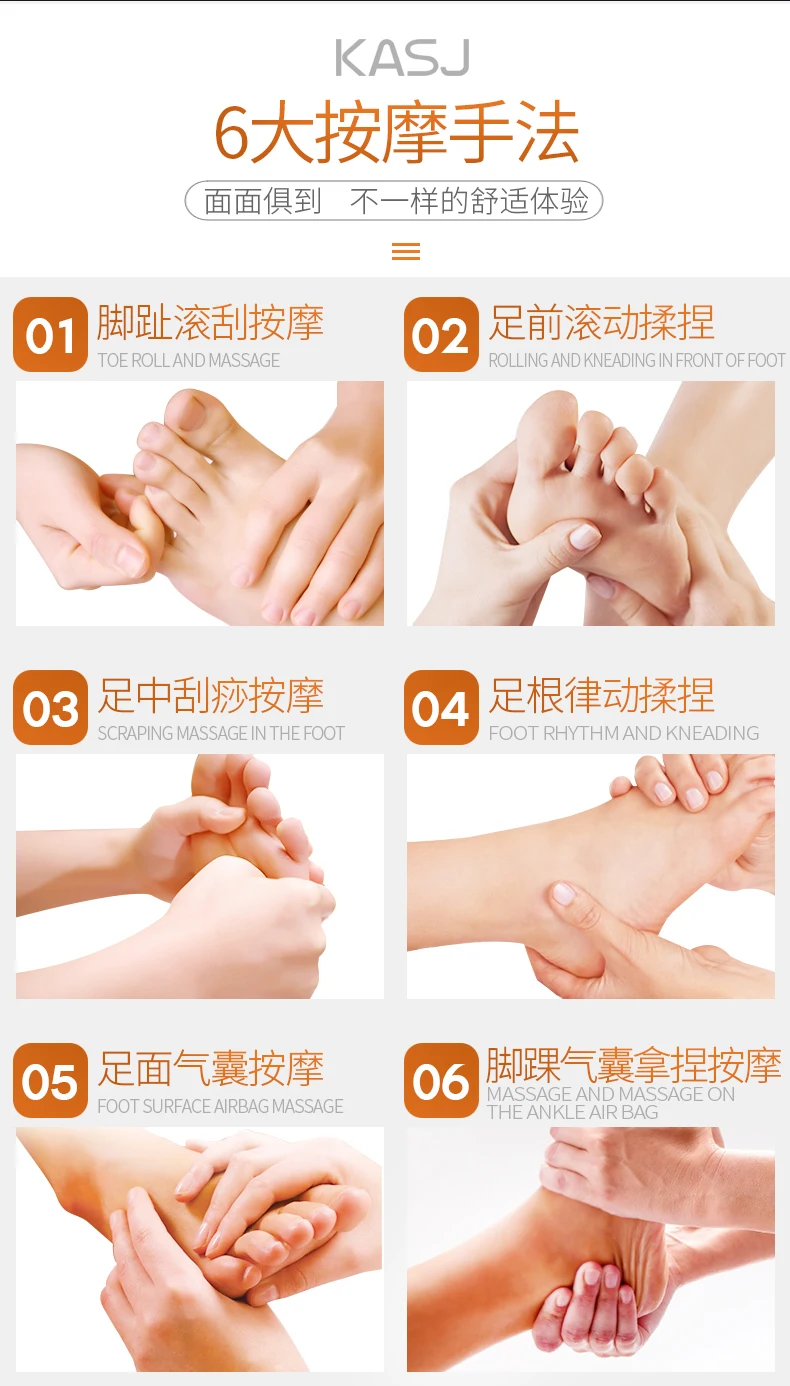 KASJ

6大按摩手法

面面俱到 不一样的舒适体验

01 脚趾滚刮按摩
TOE ROLL AND MASSAGE

02 足前滚动揉捏
ROLLING AND KNEADING IN FRONT OF FOOT

03 足中刮痧按摩
SCRAPING MASSAGE IN THE FOOT

04 足根律动揉捏
FOOT RHYTHM AND KNEADING

05 足面气囊按摩
FOOT SURFACE AIRBAG MASSAGE

06 脚踝气囊拿捏按摩
MASSAGE AND MASSAGE ON THE ANKLE AIR BAG