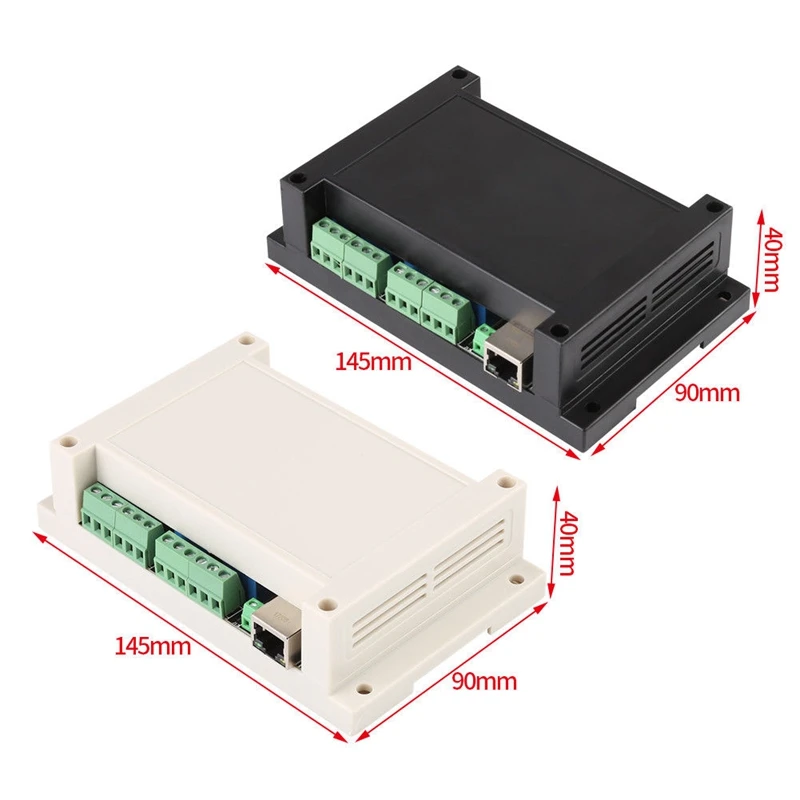 40mm
145mm
90mm
40mm
145mm
90mm