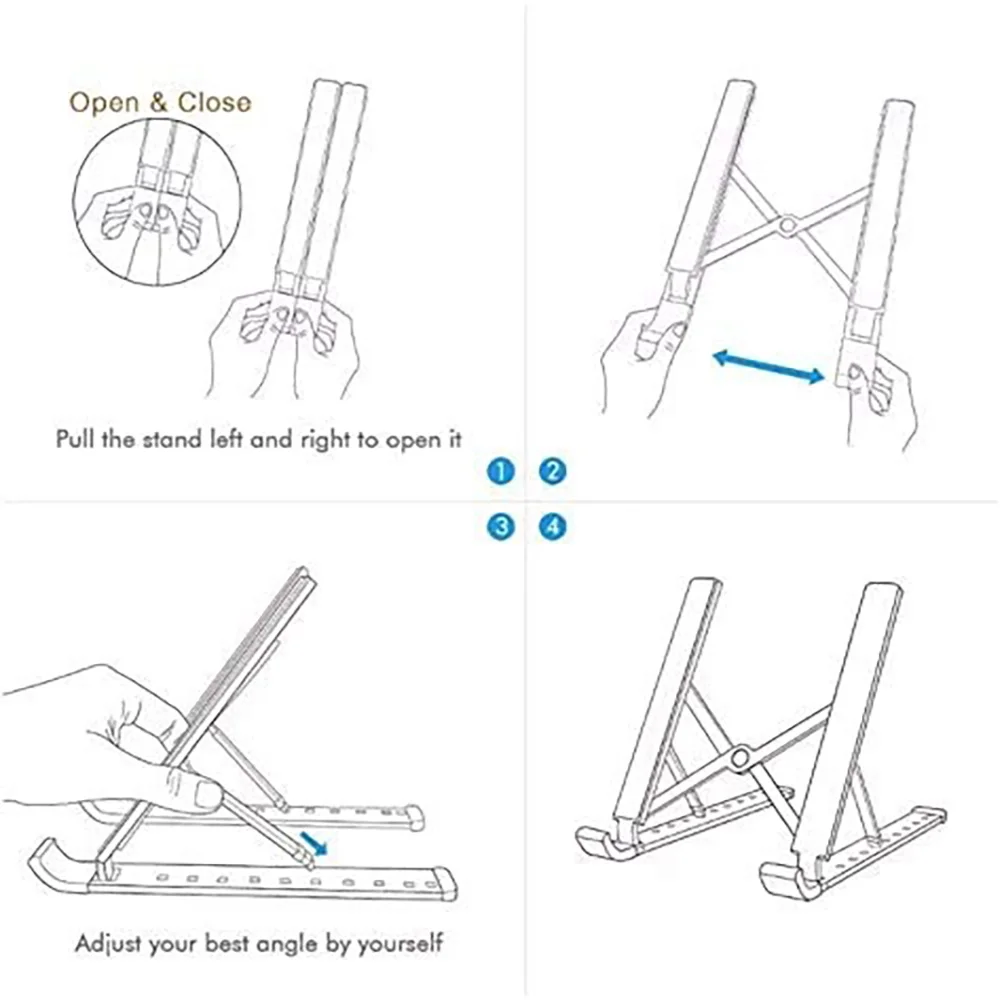 Open & Close

Pull the stand left and right to open it

1 2

3 4

Adjust your best angle by yourself