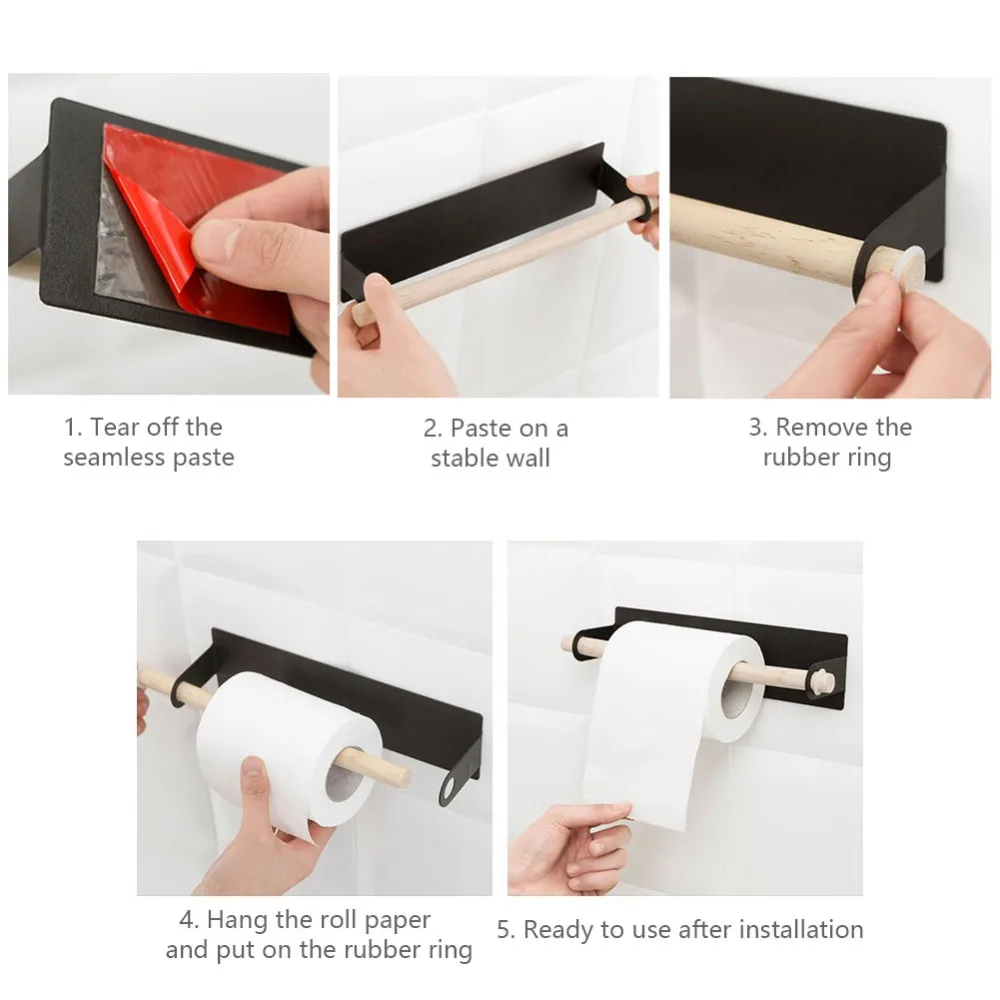 1. Tear off the seamless paste

2. Paste on a stable wall

3. Remove the rubber ring

4. Hang the roll paper and put on the rubber ring

5. Ready to use after installation