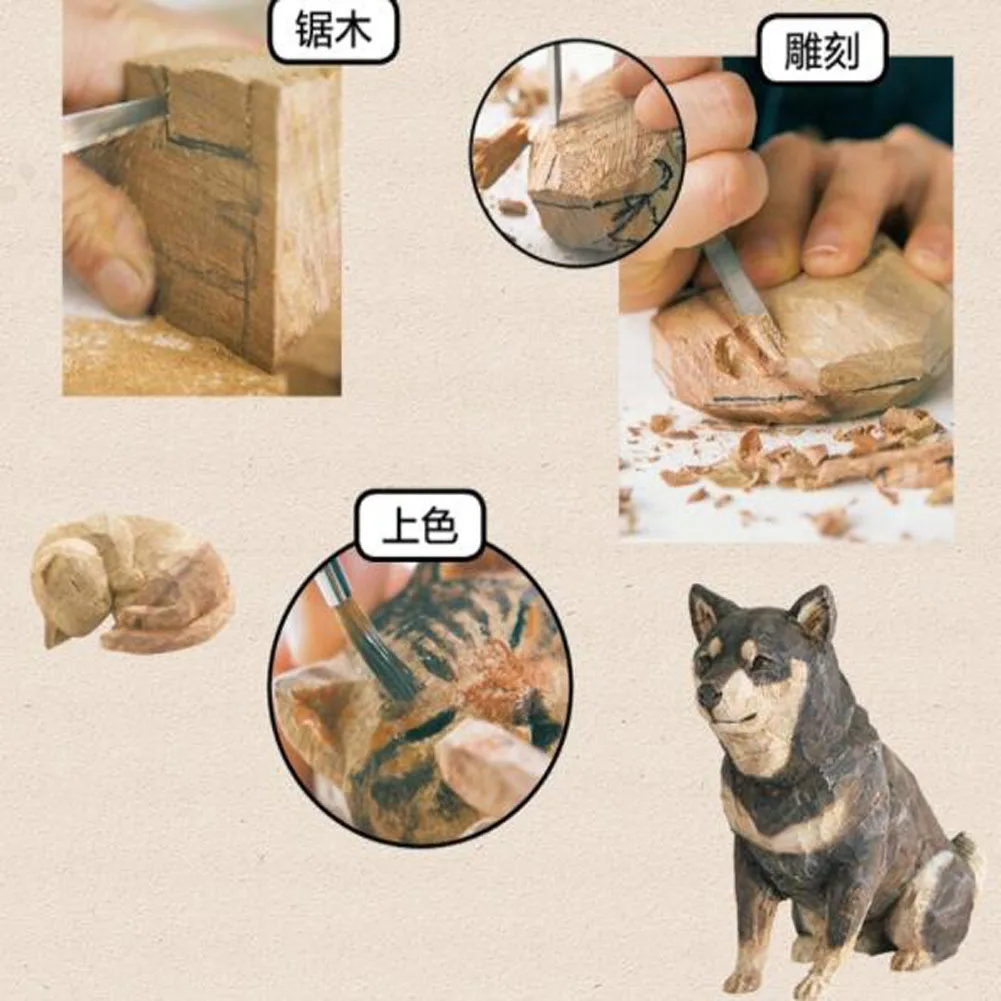 锯木

雕刻

上色