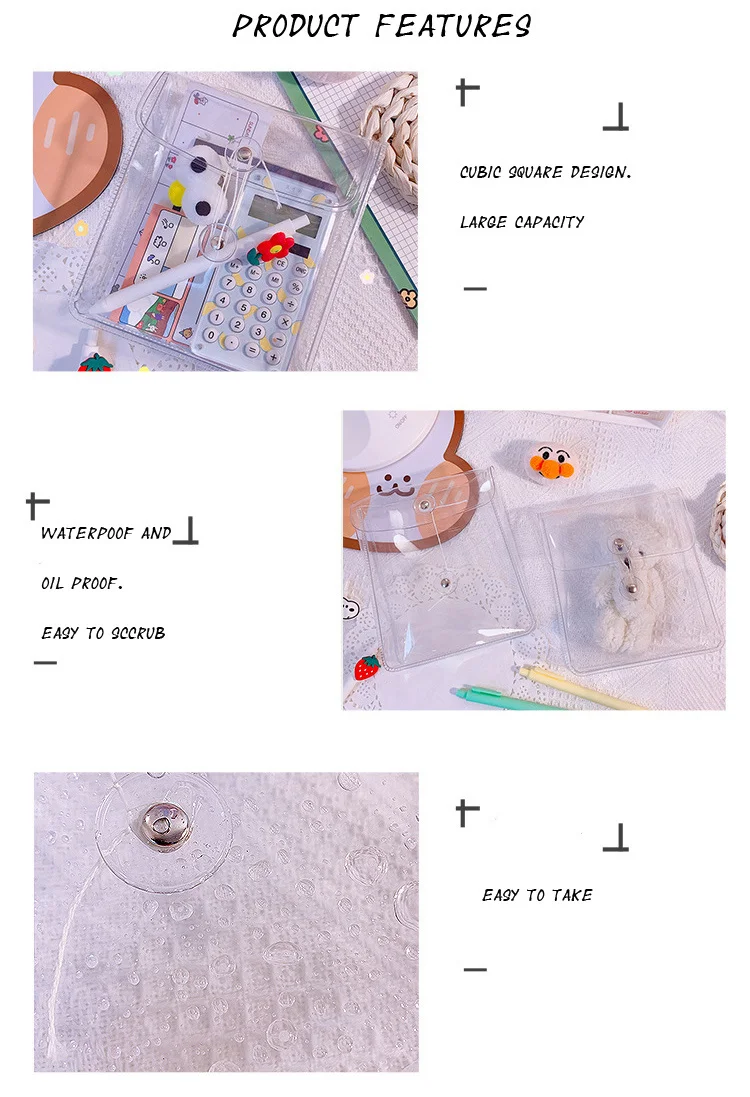 PRODUCT FEATURES

CUBIC SQUARE DESIGN.

LARGE CAPACITY

WATERPOOF AND

OIL PROOF.

EASY TO SCCRUB

EASY TO TAKE