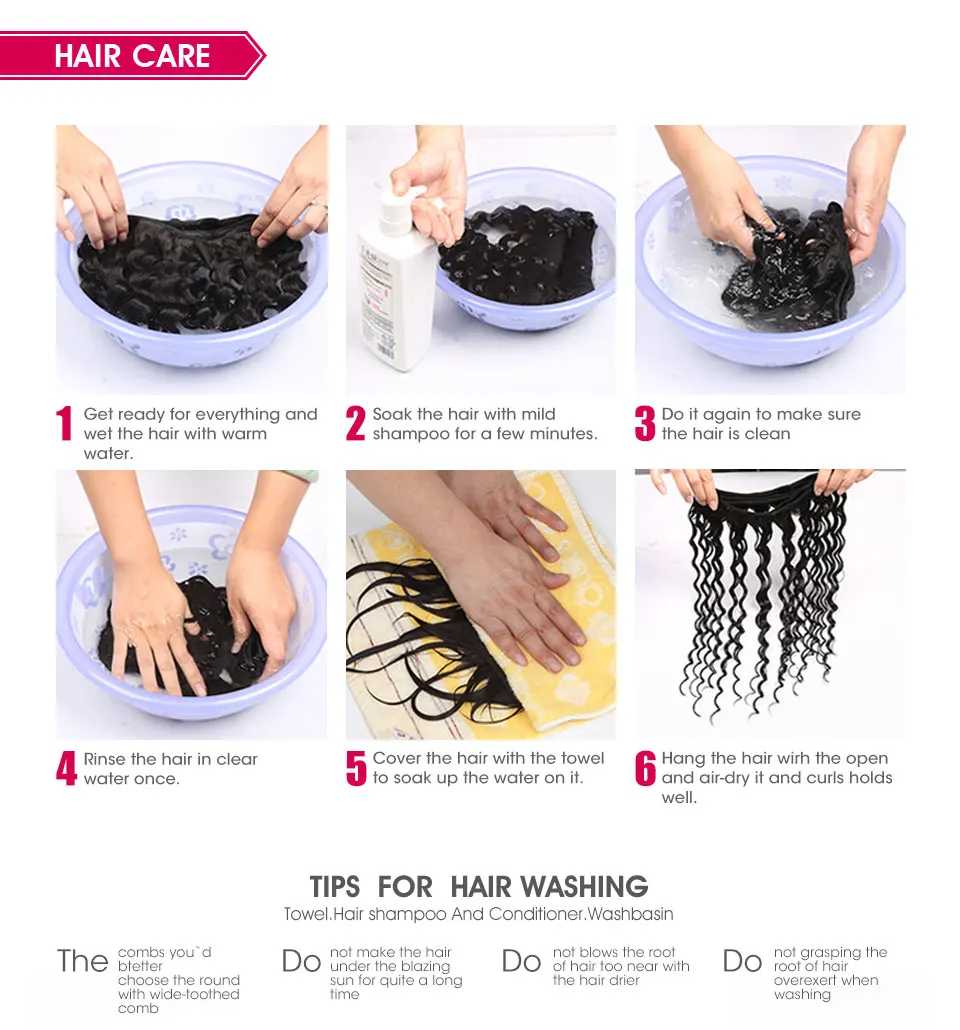 HAIR CARE

1 Get ready for everything and wet the hair with warm water.

2 Soak the hair with mild shampoo for a few minutes.

3 Do it again to make sure the hair is clean

4 Rinse the hair in clear water once.

5 Cover the hair with the towel to soak up the water on it.

6 Hang the hair wirh the open and air-dry it and curls holds well.

TIPS FOR HAIR WASHING

Towel.Hair shampoo And Conditioner.Washbasin

The combs you`d btetter choose the round with wide-toothed comb

Do not make the hair under the blazing sun for quite a long time

Do not blows the root of hair too near with the hair drier

Do not grasping the root of hair overexert when washing