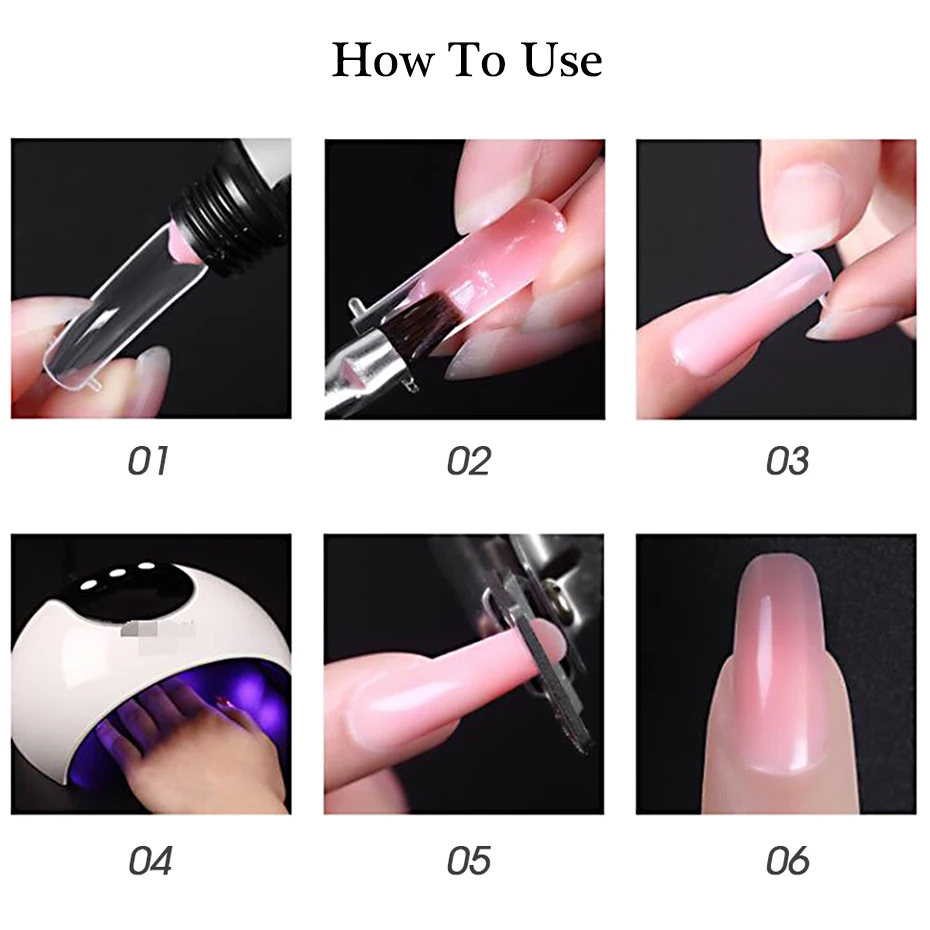 How To Use

01

02

03

04

05

06