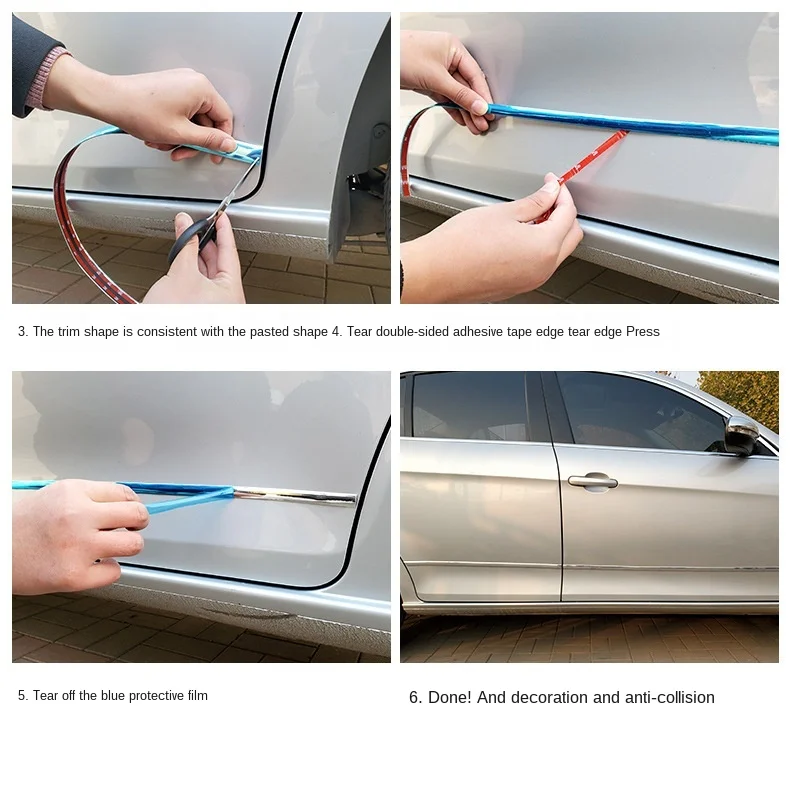 3. The trim shape is consistent with the pasted shape 4. Tear double-sided adhesive tape edge tear edge Press

5. Tear off the blue protective film

6. Done! And decoration and anti-collision