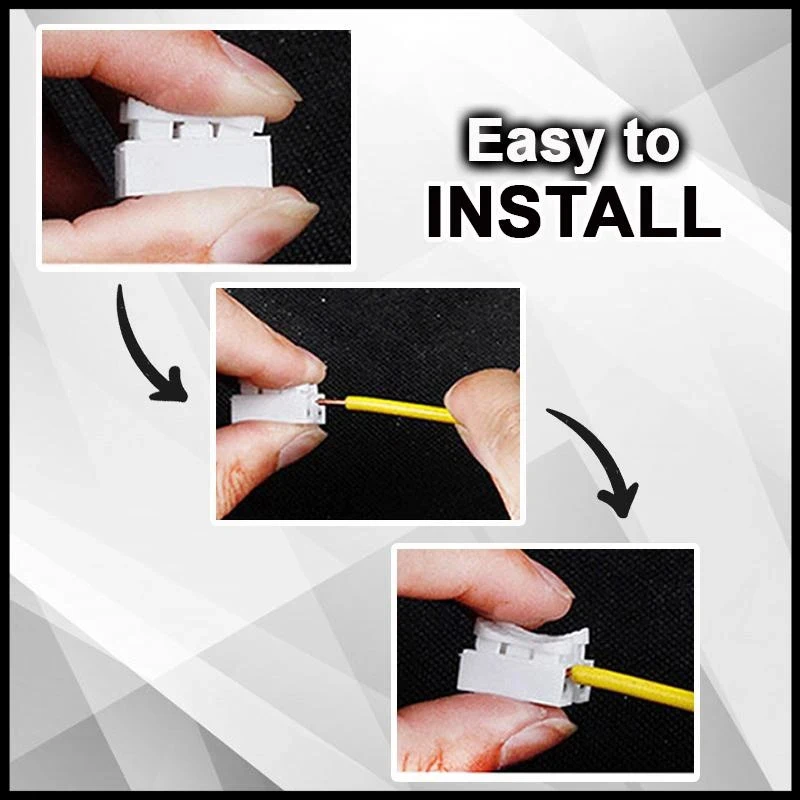 Easy to
INSTALL