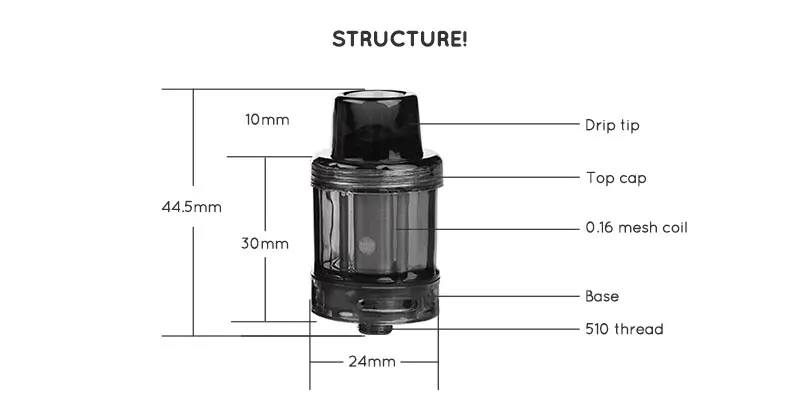 STRUCTURE!

10mm

44.5mm

30mm

24mm

Drip tip

Top cap

0.16 mesh coil

Base

510 thread