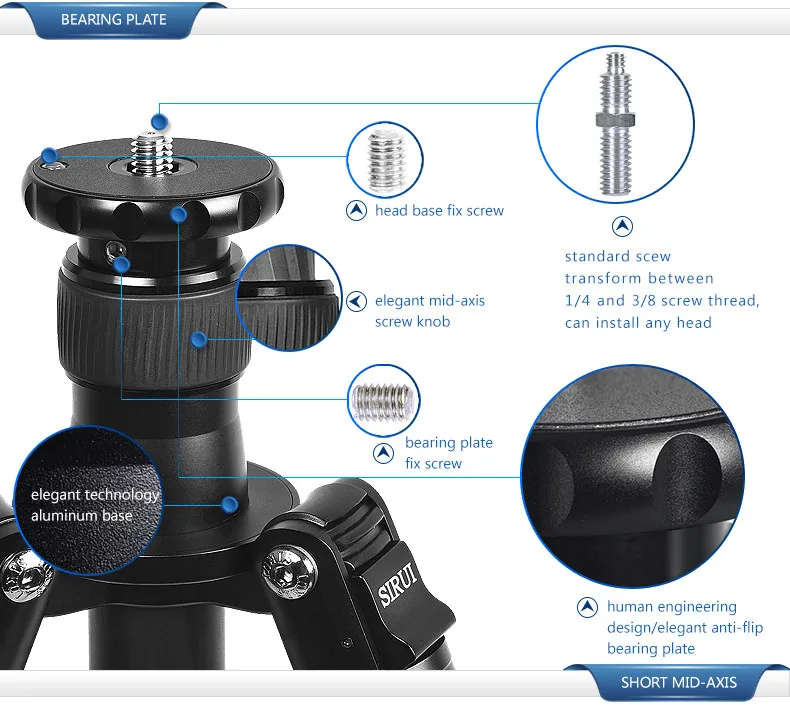 BEARING PLATE

head base fix screw

standard scew transform between 1/4 and 3/8 screw thread, can install any head

elegant mid-axis screw knob

bearing plate fix screw

elegant technology aluminum base

SIRUI

human engineering design/elegant anti-flip bearing plate

SHORT MID-AXIS