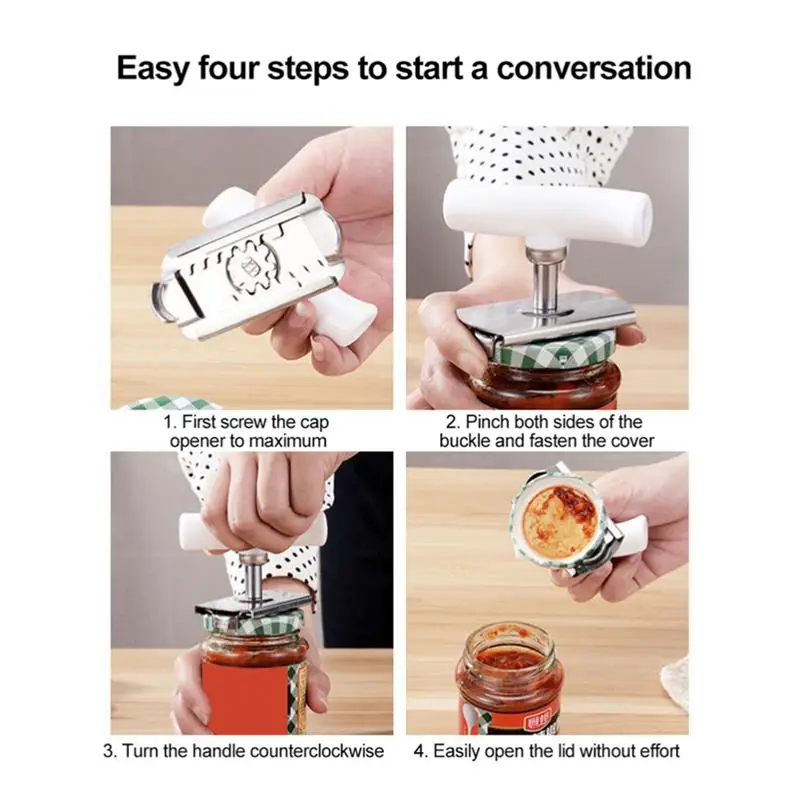 Easy four steps to start a conversation

1. First screw the cap opener to maximum

2. Pinch both sides of the buckle and fasten the cover

3. Turn the handle counterclockwise

4. Easily open the lid without effort