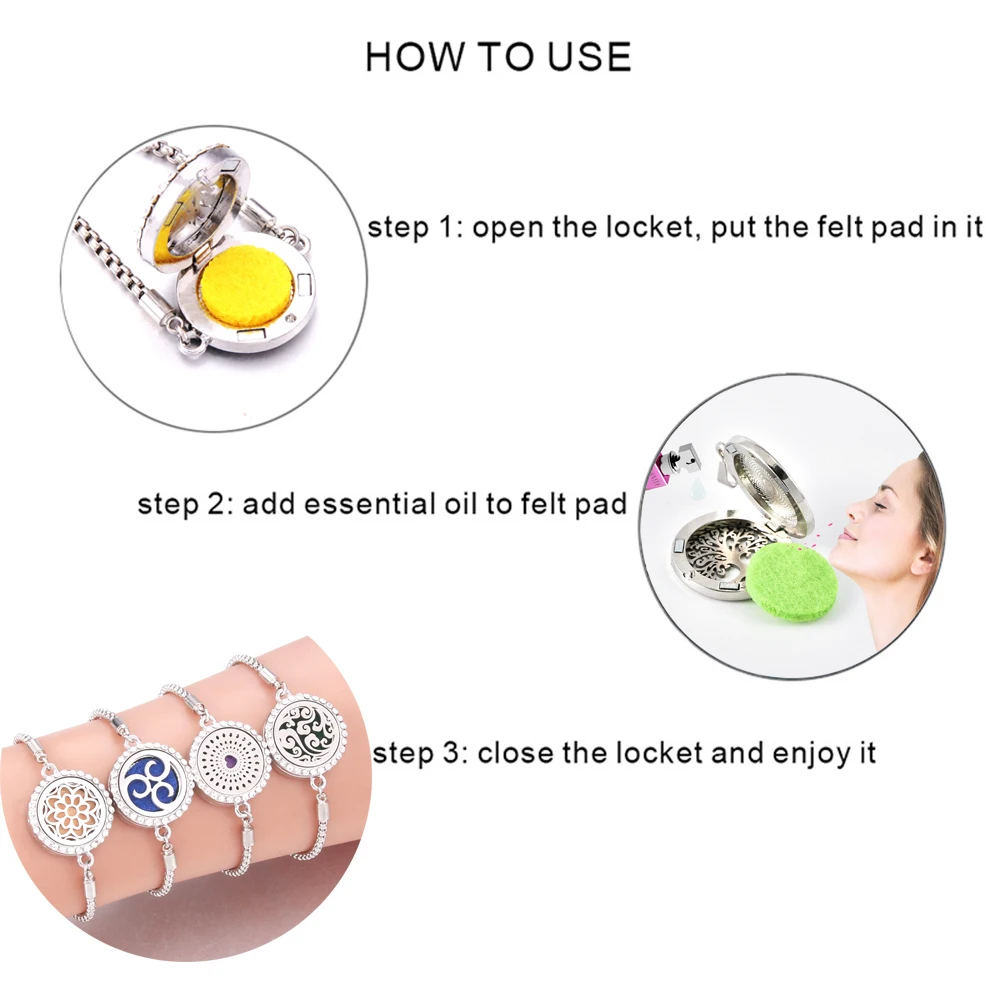 HOW TO USE

step 1: open the locket, put the felt pad in it

step 2: add essential oil to felt pad

step 3: close the locket and enjoy it