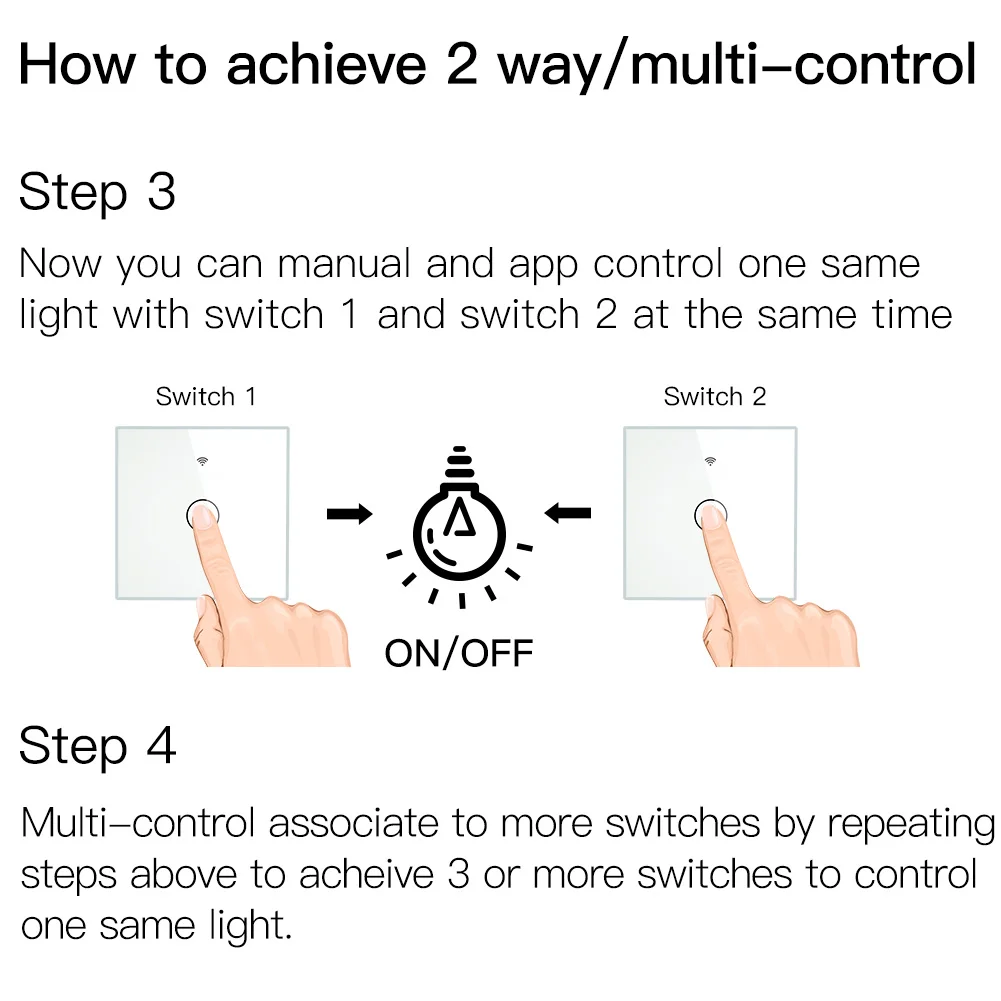 How to achieve 2 way/multi–control

Step 3

Now you can manual and app control one same light with switch 1 and switch 2 at the same time

Switch 1

Switch 2

ON/OFF

Step 4

Multi–control associate to more switches by repeating steps above to acheive 3 or more switches to control one same light.