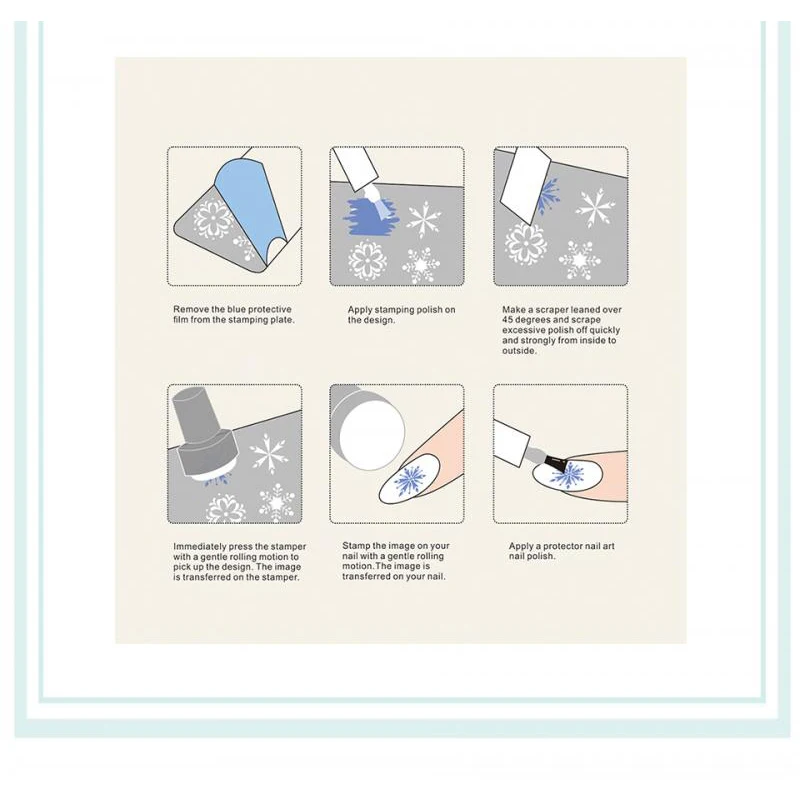 Remove the blue protective film from the stamping plate.

Apply stamping polish on the design.

Make a scraper leaned over 45 degrees and scrape excessive polish off quickly and strongly from inside to outside.

Immediately press the stamper with a gentle rolling motion to pick up the design. The image is transferred on the stamper.

Stamp the image on your nail with a gentle rolling motion.The image is transferred on your nail.

Apply a protector nail art nail polish.