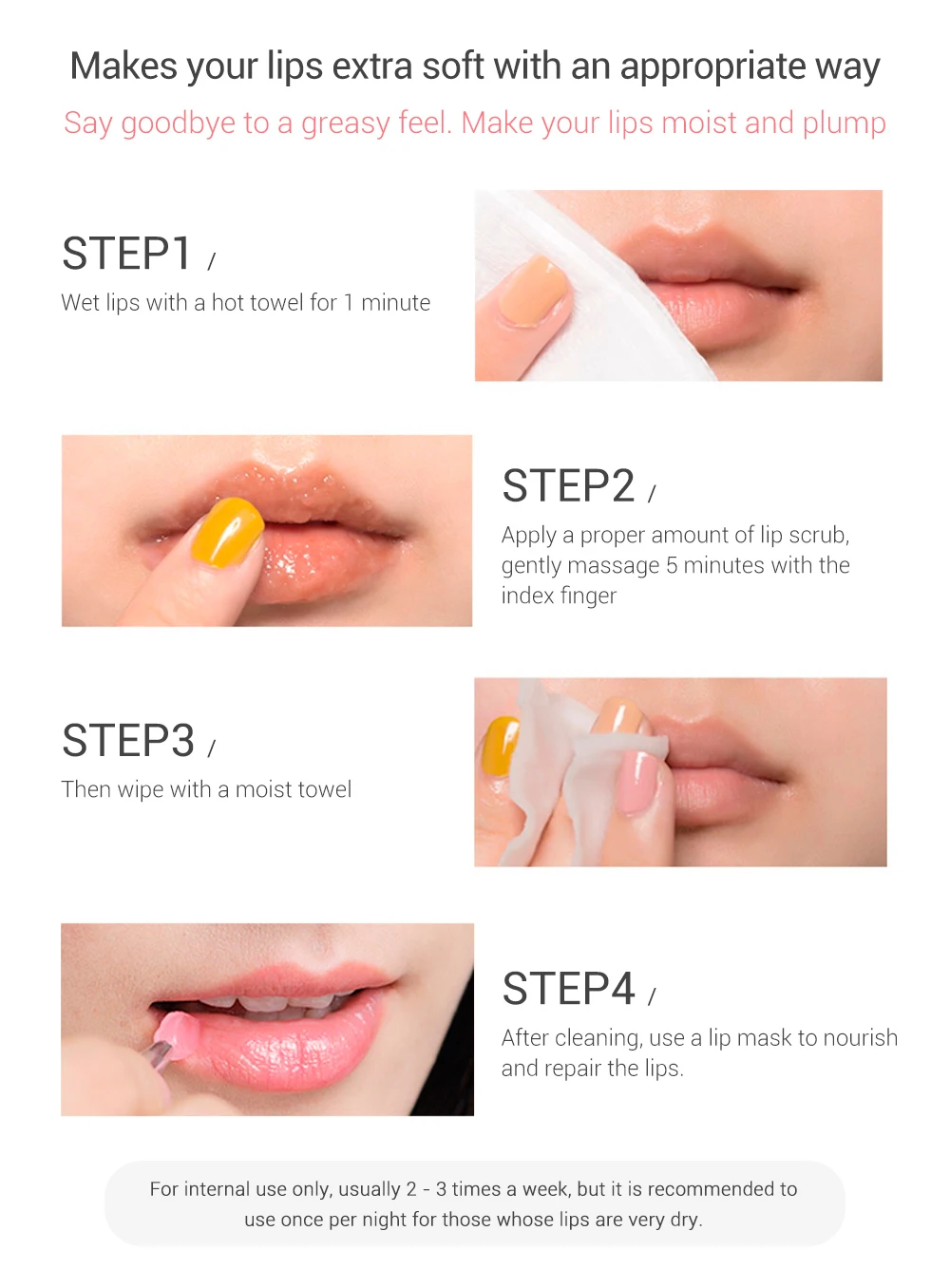 Makes your lips extra soft with an appropriate way
Say goodbye to a greasy feel. Make your lips moist and plump

STEP1 /
Wet lips with a hot towel for 1 minute

STEP2 /
Apply a proper amount of lip scrub, gently massage 5 minutes with the index finger

STEP3 /
Then wipe with a moist towel

STEP4 /
After cleaning, use a lip mask to nourish and repair the lips.

For internal use only, usually 2 - 3 times a week, but it is recommended to use once per night for those whose lips are very dry.