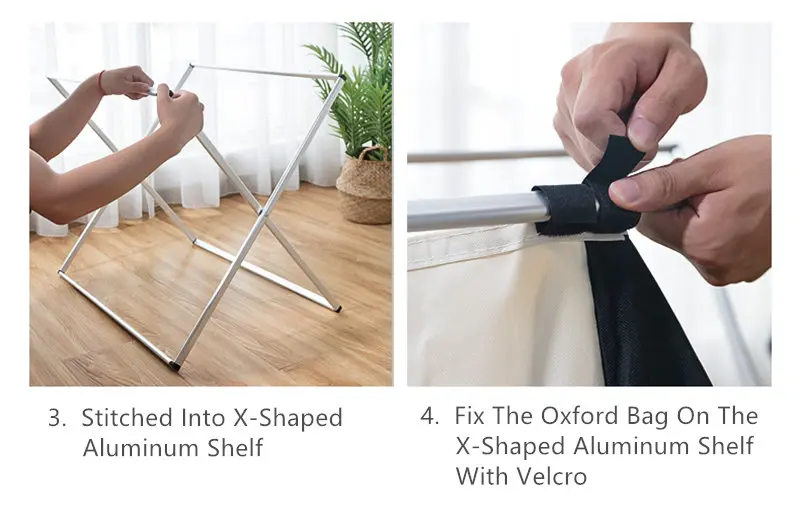 3. Stitched Into X-Shaped Aluminum Shelf

4. Fix The Oxford Bag On The X-Shaped Aluminum Shelf With Velcro