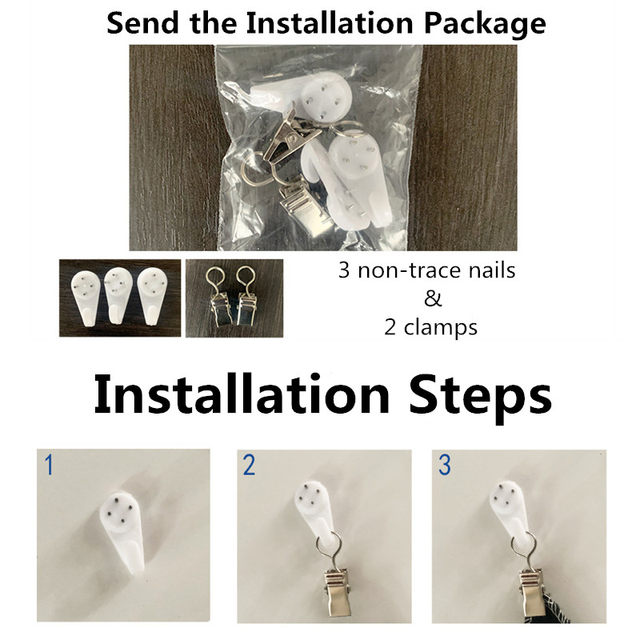 Send the Installation Package

3 non-trace nails
&
2 clamps

Installation Steps

1

2

3