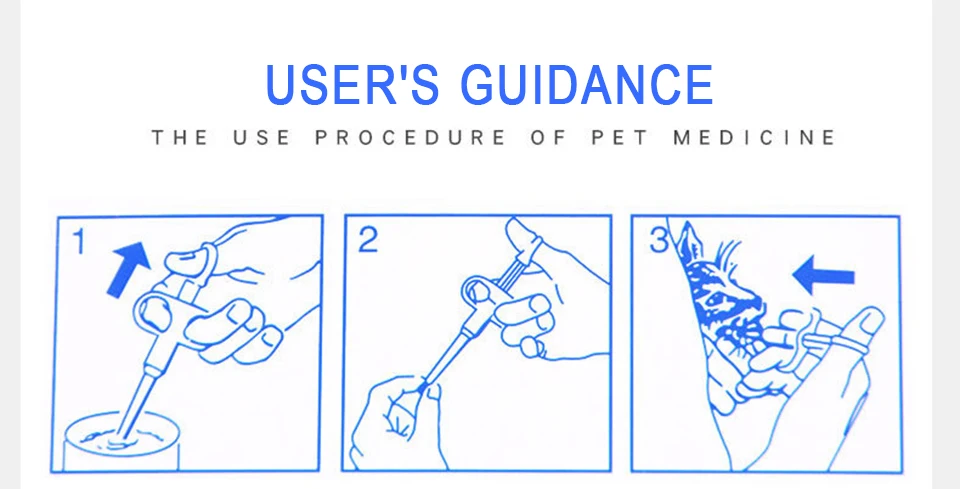 USER'S GUIDANCE

THE USE PROCEDURE OF PET MEDICINE

1

2

3