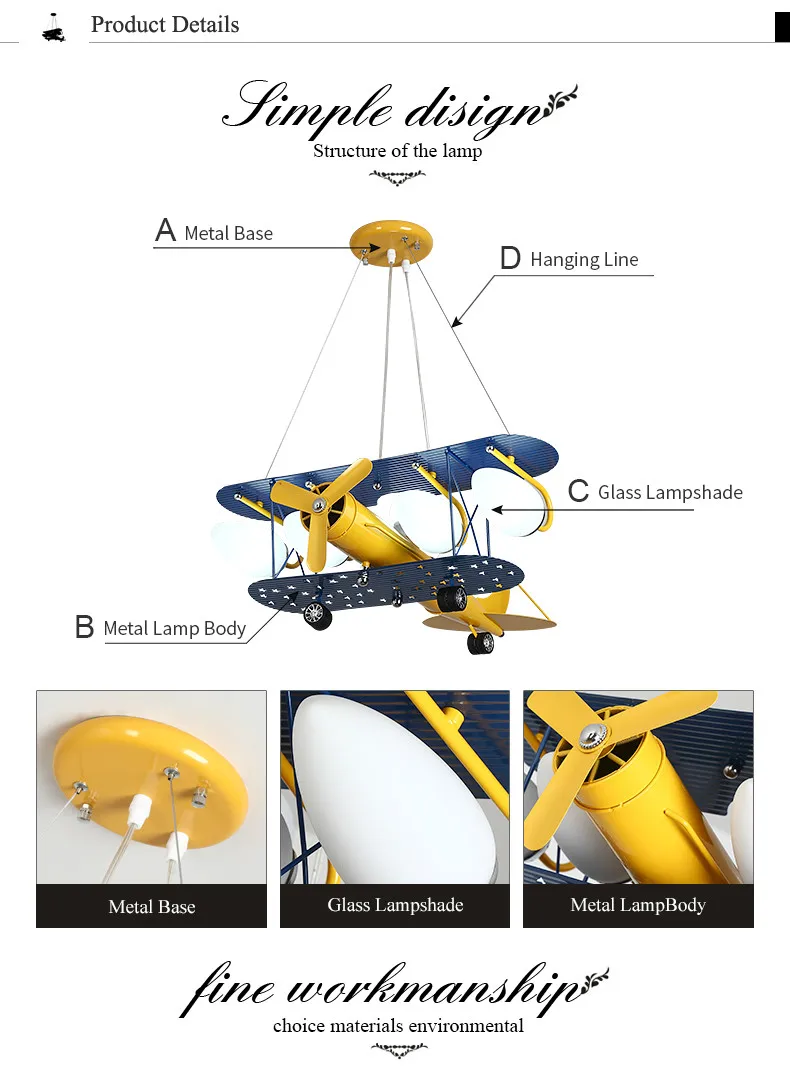 Product Details

Simple disign
Structure of the lamp

A Metal Base

D Hanging Line

C Glass Lampshade

B Metal Lamp Body

Metal Base

Glass Lampshade

Metal LampBody

fine workmanship
choice materials environmental