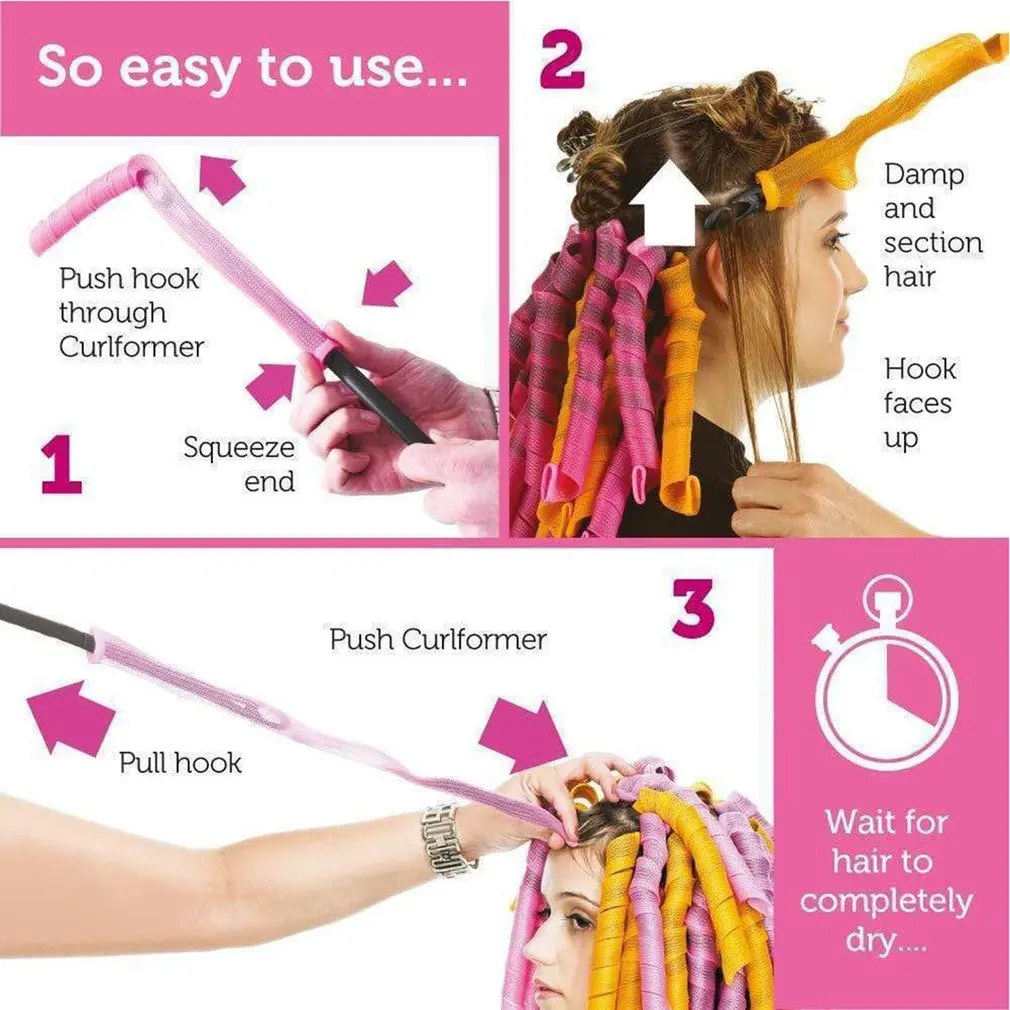 So easy to use...

Push hook through Curlformer

Squeeze end

1

2

Damp and section hair

Hook faces up

3

Push Curlformer

Pull hook

Wait for hair to completely dry....