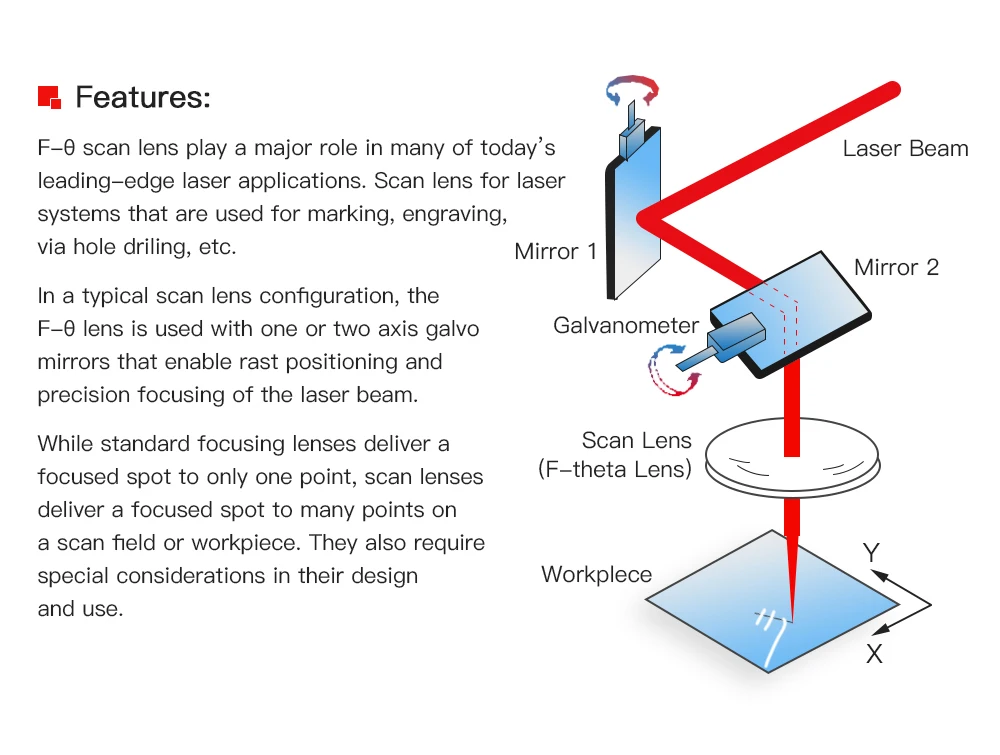 Features:

F-θ scan lens play a major role in many of today's leading-edge laser applications. Scan lens for laser systems that are used for marking, engraving, via hole driling, etc.

In a typical scan lens configuration, the F-θ lens is used with one or two axis galvo mirrors that enable rast positioning and precision focusing of the laser beam.

While standard focusing lenses deliver a focused spot to only one point, scan lenses deliver a focused spot to many points on a scan field or workpiece. They also require special considerations in their design and use.

Laser Beam

Mirror 1

Mirror 2

Galvanometer

Scan Lens
(F-theta Lens)

Workplece

Y

X