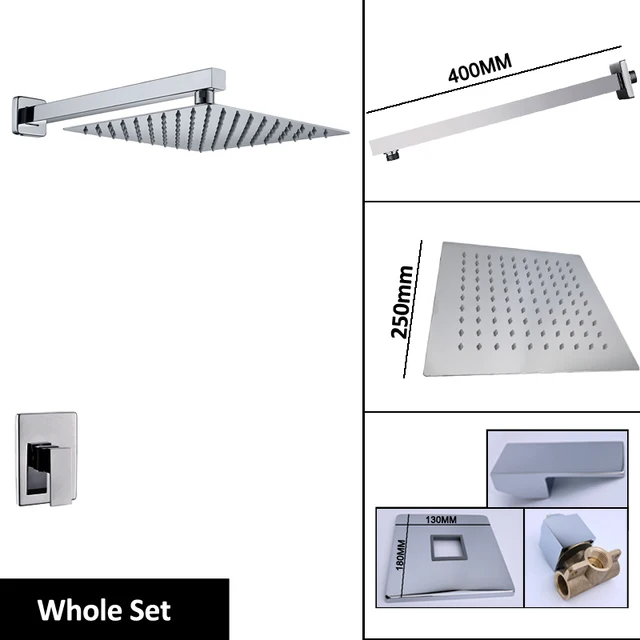 400MM

250mm

130MM

180MM

Whole Set