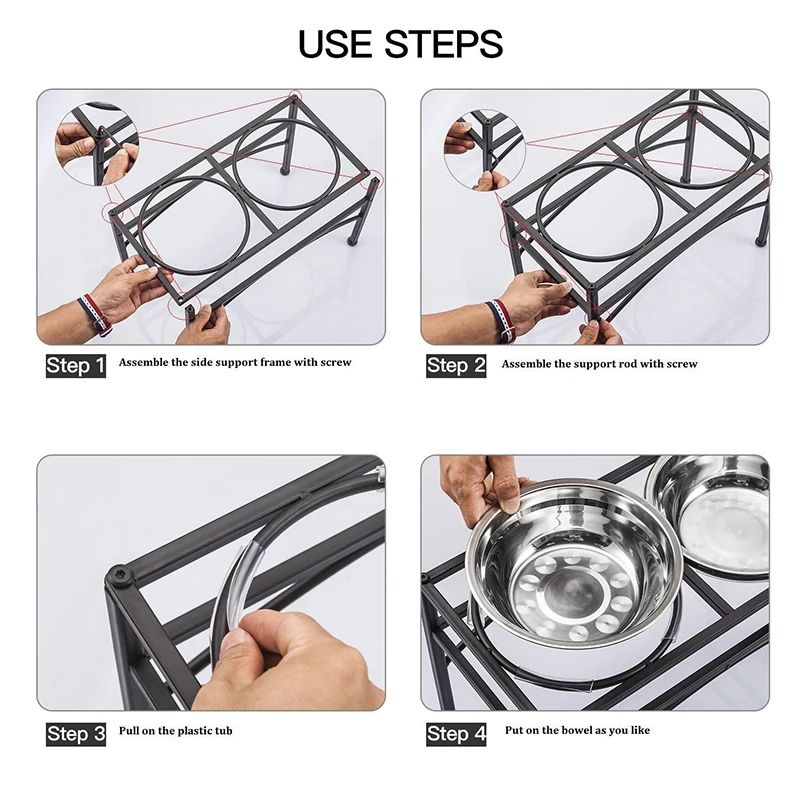 USE STEPS

Step 1 Assemble the side support frame with screw

Step 2 Assemble the support rod with screw

Step 3 Pull on the plastic tub

Step 4 Put on the bowel as you like