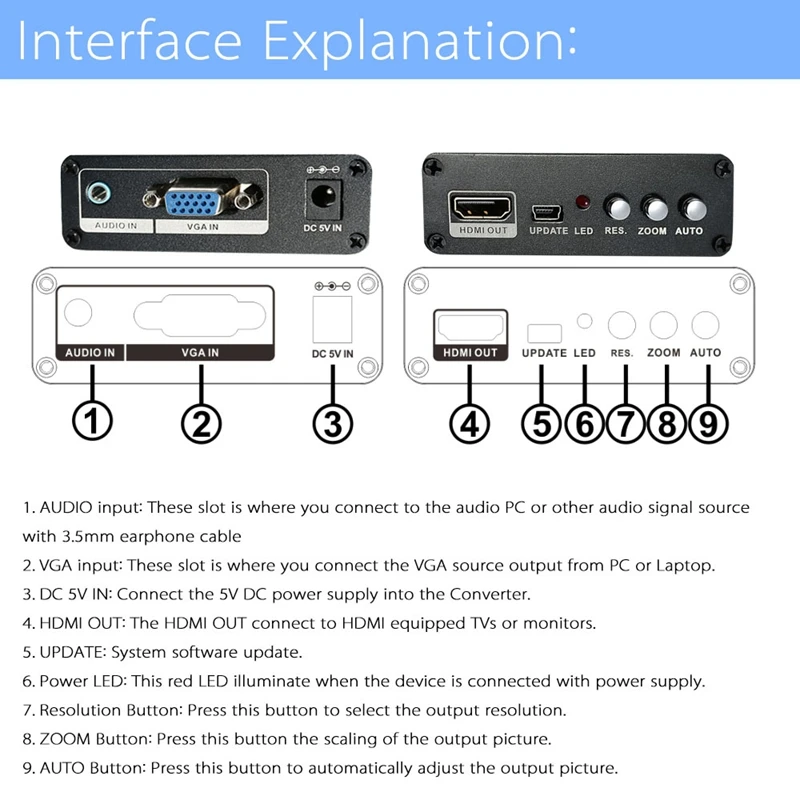 Interface Explanation:

AUDIO IN VGA IN DC 5V IN

HDMI OUT UPDATE LED RES. ZOOM AUTO

AUDIO IN VGA IN DC 5V IN

HDMI OUT UPDATE LED RES. ZOOM AUTO

① ② ③ ④ ⑤ ⑥ ⑦ ⑧ ⑨

1. AUDIO input: These slot is where you connect to the audio PC or other audio signal source with 3.5mm earphone cable

2. VGA input: These slot is where you connect the VGA source output from PC or Laptop.

3. DC 5V IN: Connect the 5V DC power supply into the Converter.

4. HDMI OUT: The HDMI OUT connect to HDMI equipped TVs or monitors.

5. UPDATE: System software update.

6. Power LED: This red LED illuminate when the device is connected with power supply.

7. Resolution Button: Press this button to select the output resolution.

8. ZOOM Button: Press this button the scaling of the output picture.

9. AUTO Button: Press this button to automatically adjust the output picture.