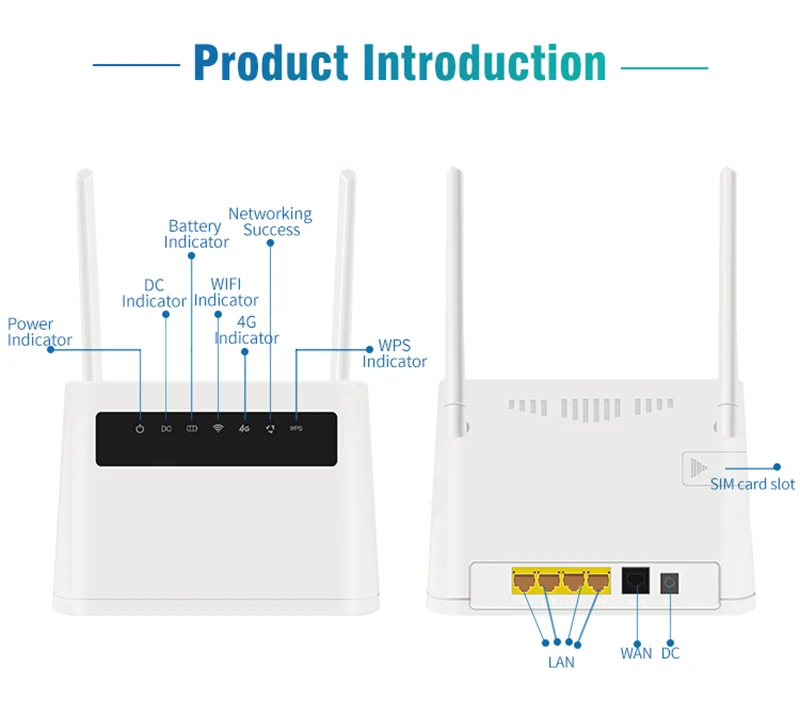 Product Introduction

Power Indicator

DC Indicator

Battery Indicator

WIFI Indicator

4G Indicator

Networking Success

WPS Indicator

DC

4G

WPS

SIM card slot

LAN

WAN

DC