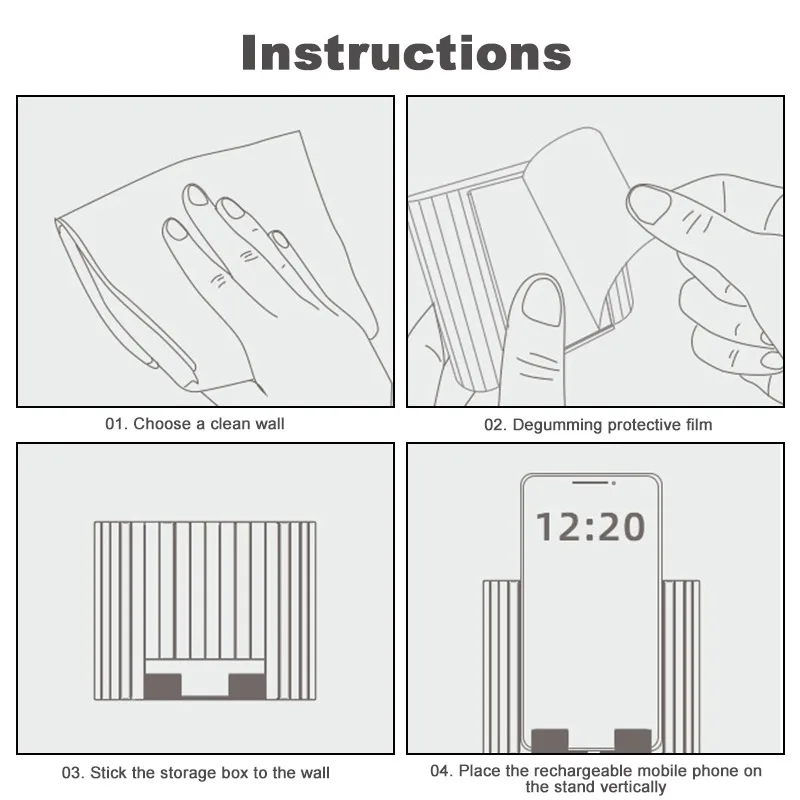 Instructions

01. Choose a clean wall

02. Degumming protective film

03. Stick the storage box to the wall

12:20

04. Place the rechargeable mobile phone on the stand vertically