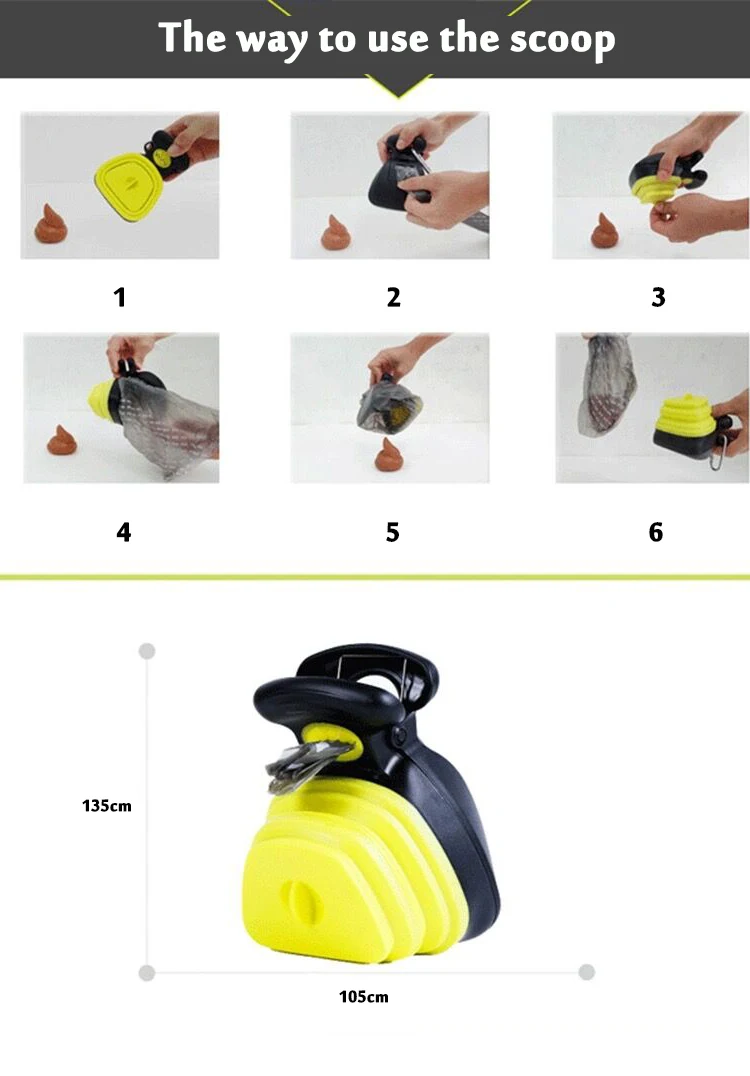 The way to use the scoop

1

2

3

4

5

6

135cm

105cm