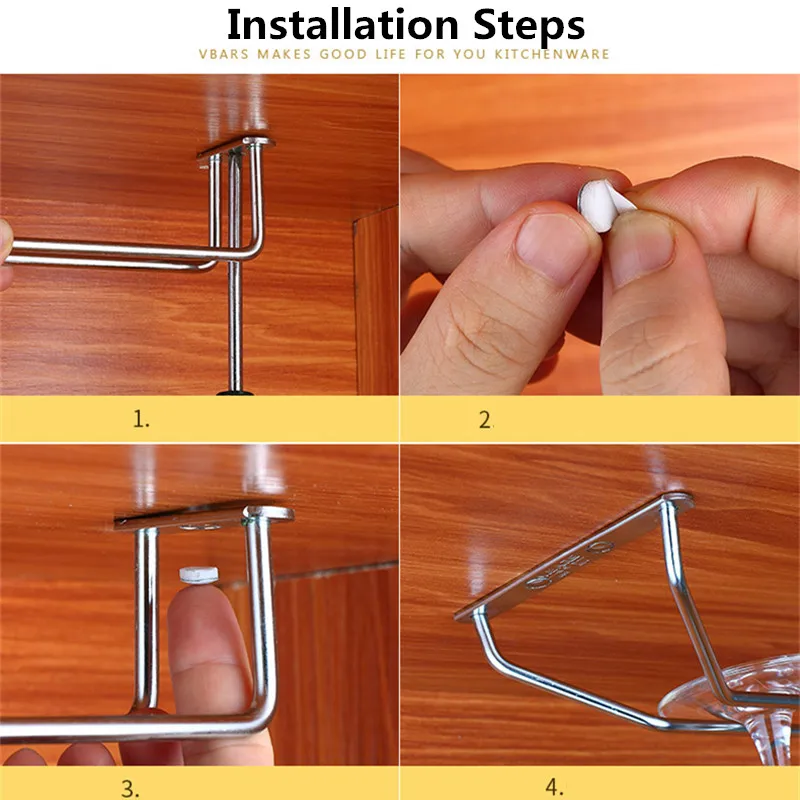 Installation Steps
VBARS MAKES GOOD LIFE FOR YOU KITCHENWARE

1.

2.

3.

4.