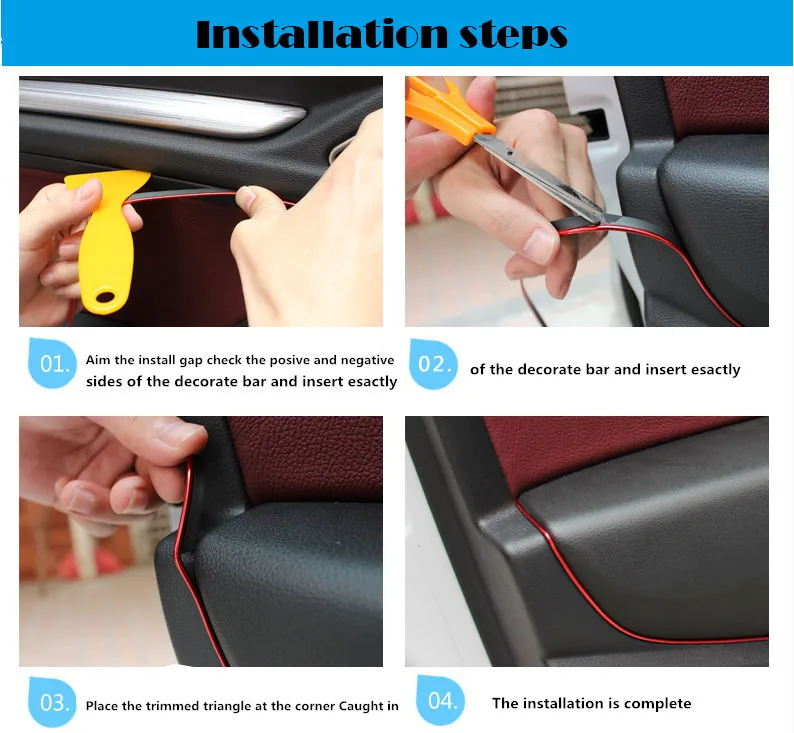 Installation steps

01. Aim the install gap check the posive and negative sides of the decorate bar and insert esactly

02. of the decorate bar and insert esactly

03. Place the trimmed triangle at the corner Caught in

04. The installation is complete