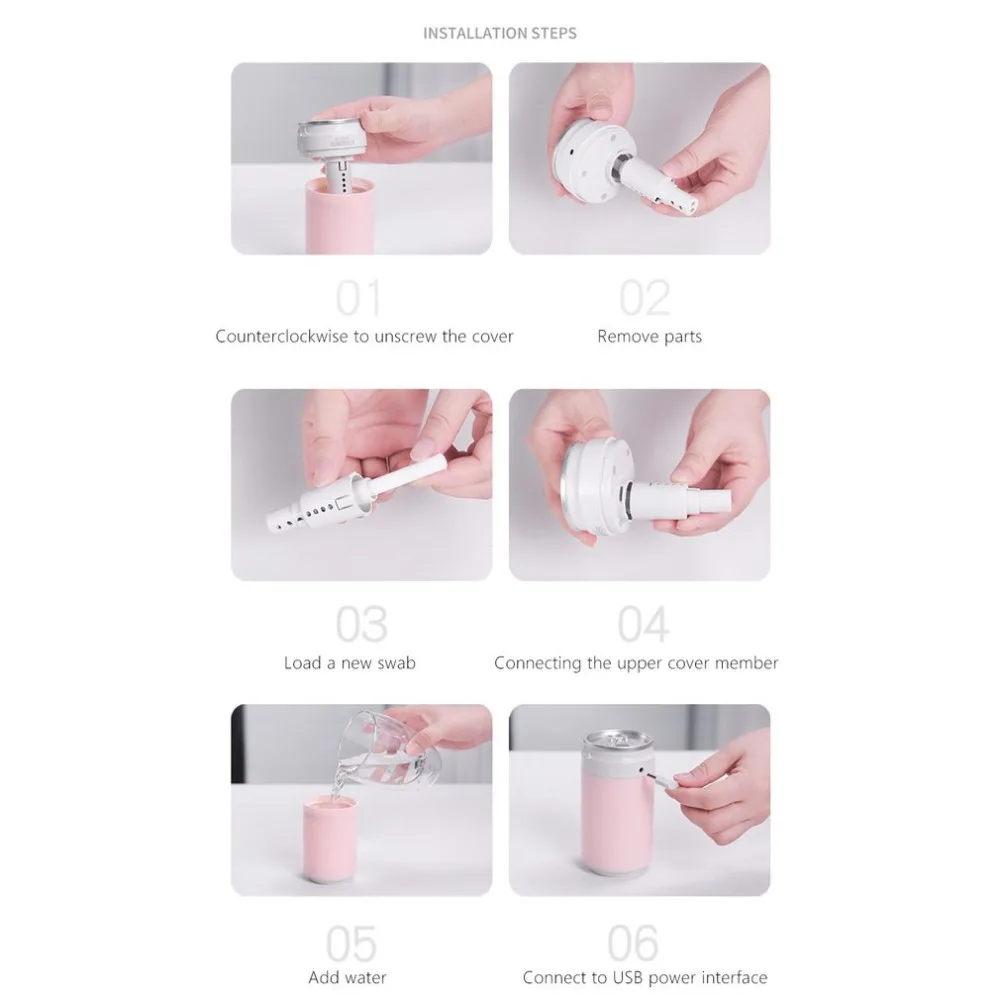 INSTALLATION STEPS

01
Counterclockwise to unscrew the cover

02
Remove parts

03
Load a new swab

04
Connecting the upper cover member

05
Add water

06
Connect to USB power interface