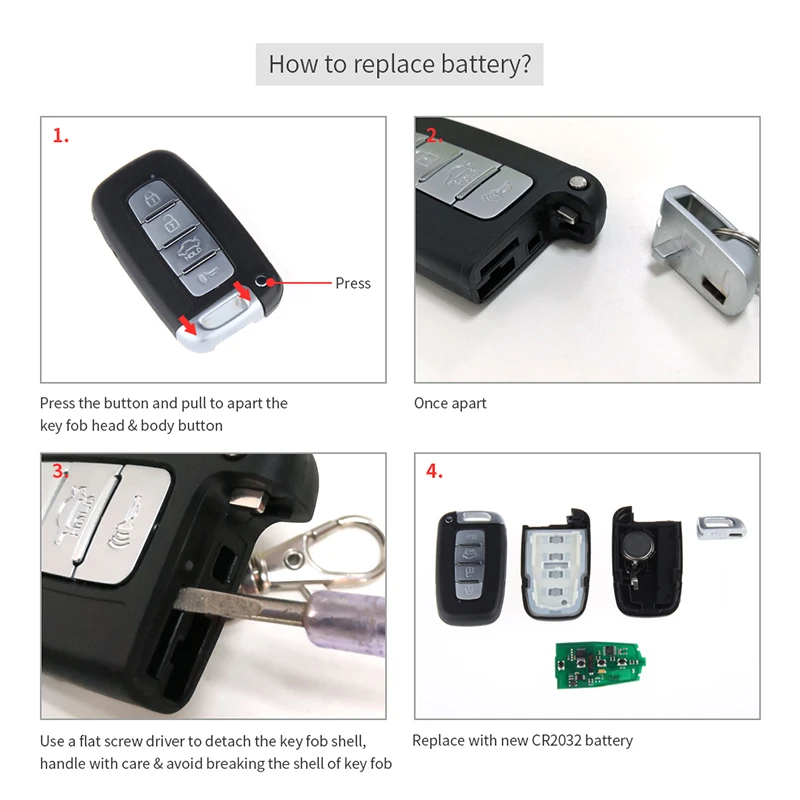 How to replace battery?

1.

HOLD

Press

Press the button and pull to apart the key fob head & body button

2.

Once apart

3.

HOLD

Use a flat screw driver to detach the key fob shell, handle with care & avoid breaking the shell of key fob

4.

Replace with new CR2032 battery